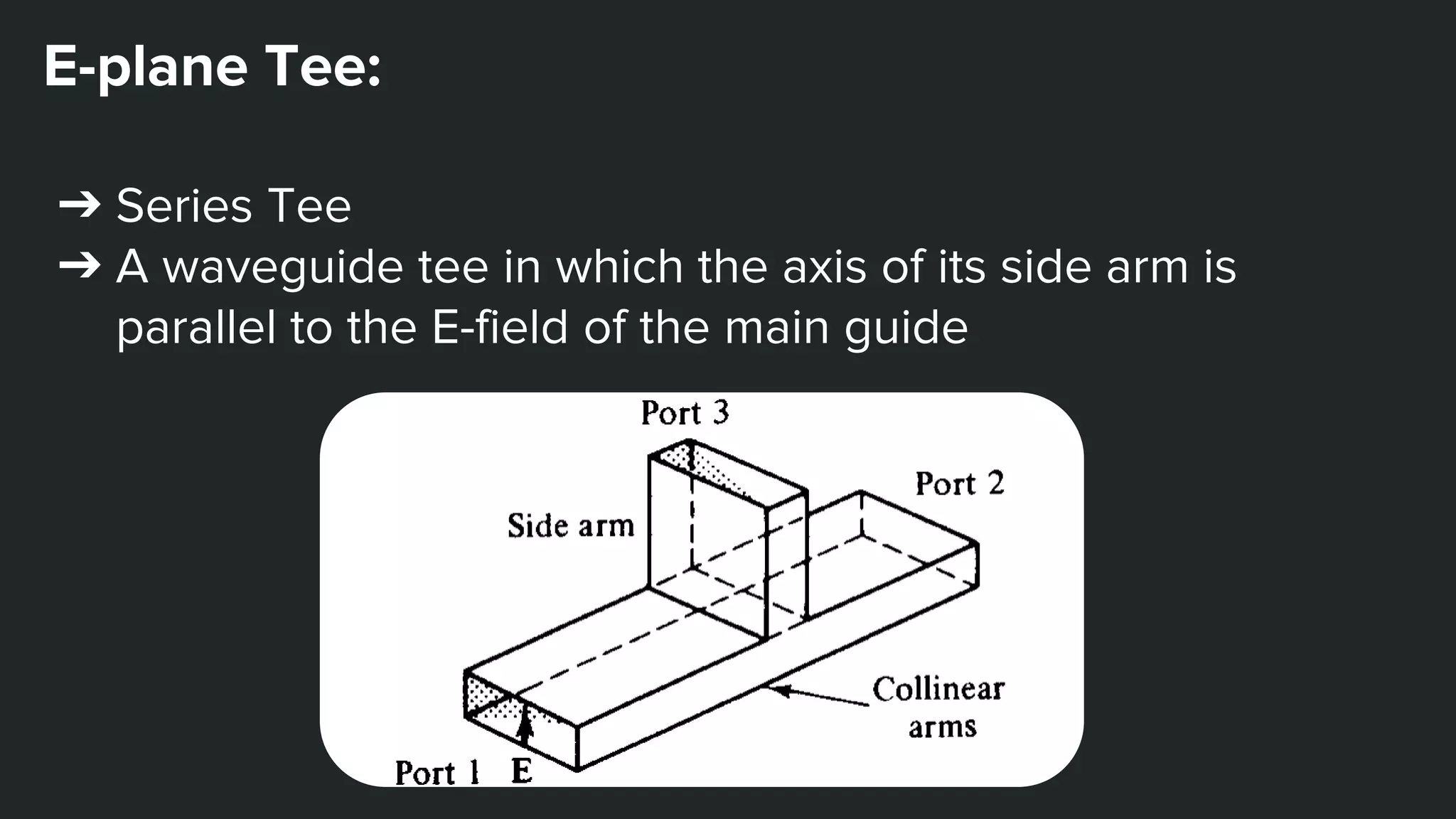 E-plane Tee:

➔ Series Tee
➔ A waveguide tee in which the axis of its side arm is parallel to the E-field of the main guide

Port 3
Port 2
Side arm
Collinear arms
Port 1 E