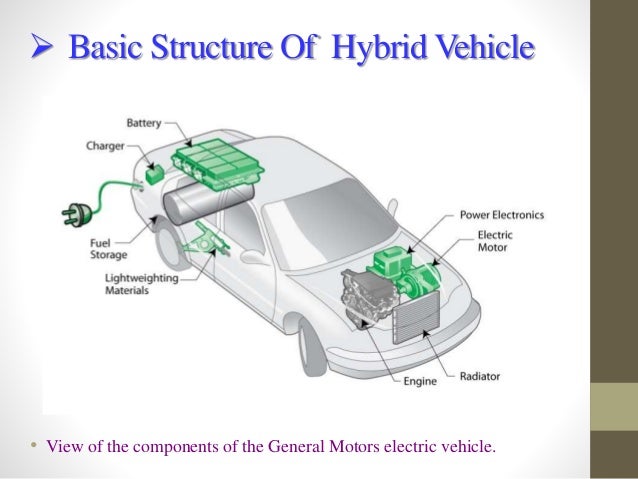 ➢ Basic Structure Of Hybrid Vehicle

Battery
Charger
Fuel Storage
Lightweighting Materials
Power Electronics
Electric Motor
Engine
Radiator

• View of the components of the General Motors electric vehicle.