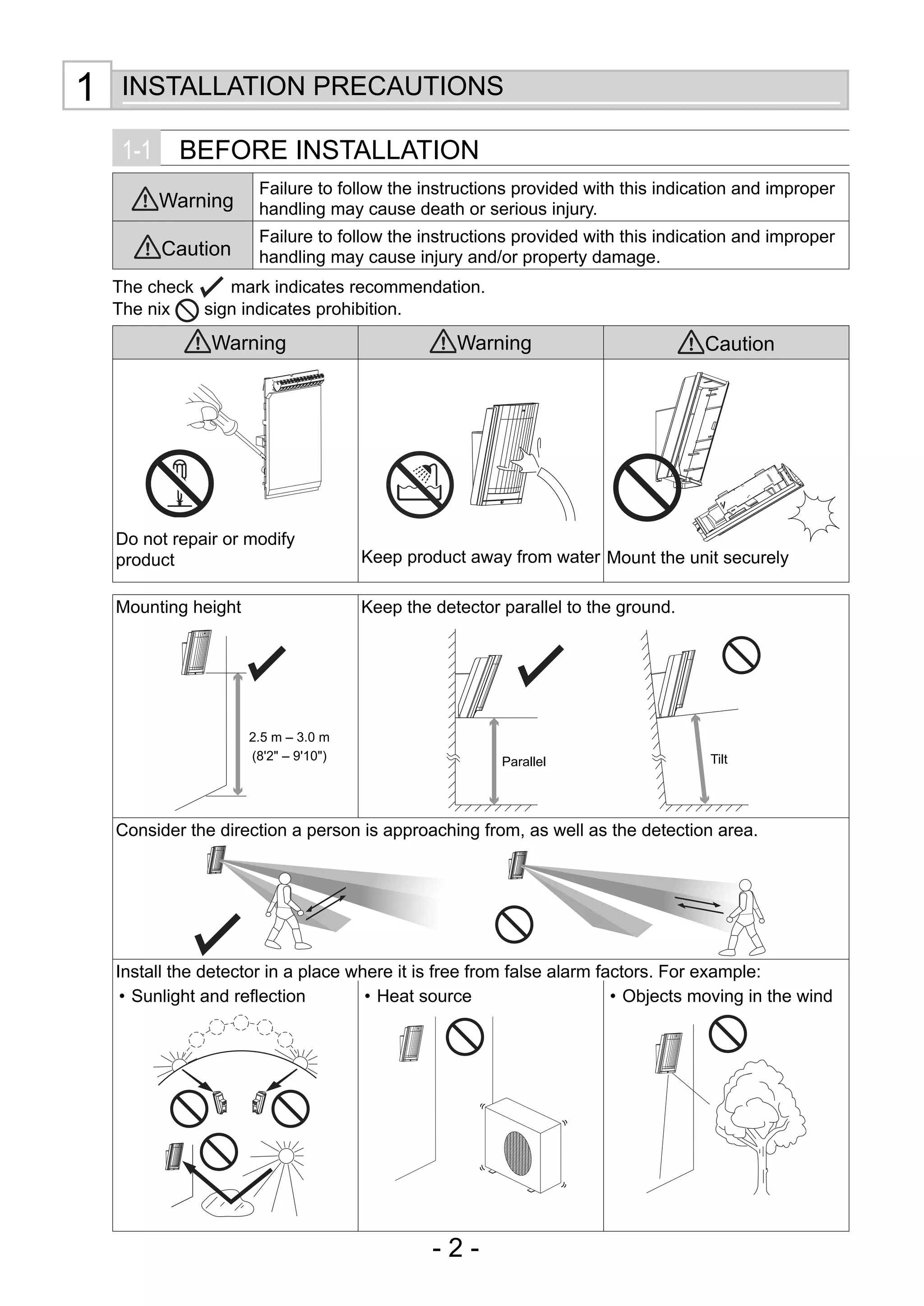 1 INSTALLATION PRECAUTIONS

1-1 BEFORE INSTALLATION

| Warning | Failure to follow the instructions provided with this indication and improper handling may cause death or serious injury. |
|---|---|
| Caution | Failure to follow the instructions provided with this indication and improper handling may cause injury and/or property damage. |

The check mark indicates recommendation.
The nix sign indicates prohibition.

| Warning | Warning | Caution |
|---|---|---|
| Do not repair or modify product | Keep product away from water | Mount the unit securely |

Mounting height

2.5 m – 3.0 m
(8'2" – 9'10")

Keep the detector parallel to the ground.

Parallel

Tilt

Consider the direction a person is approaching from, as well as the detection area.

Install the detector in a place where it is free from false alarm factors. For example:

• Sunlight and reflection

• Heat source

• Objects moving in the wind

- 2 -