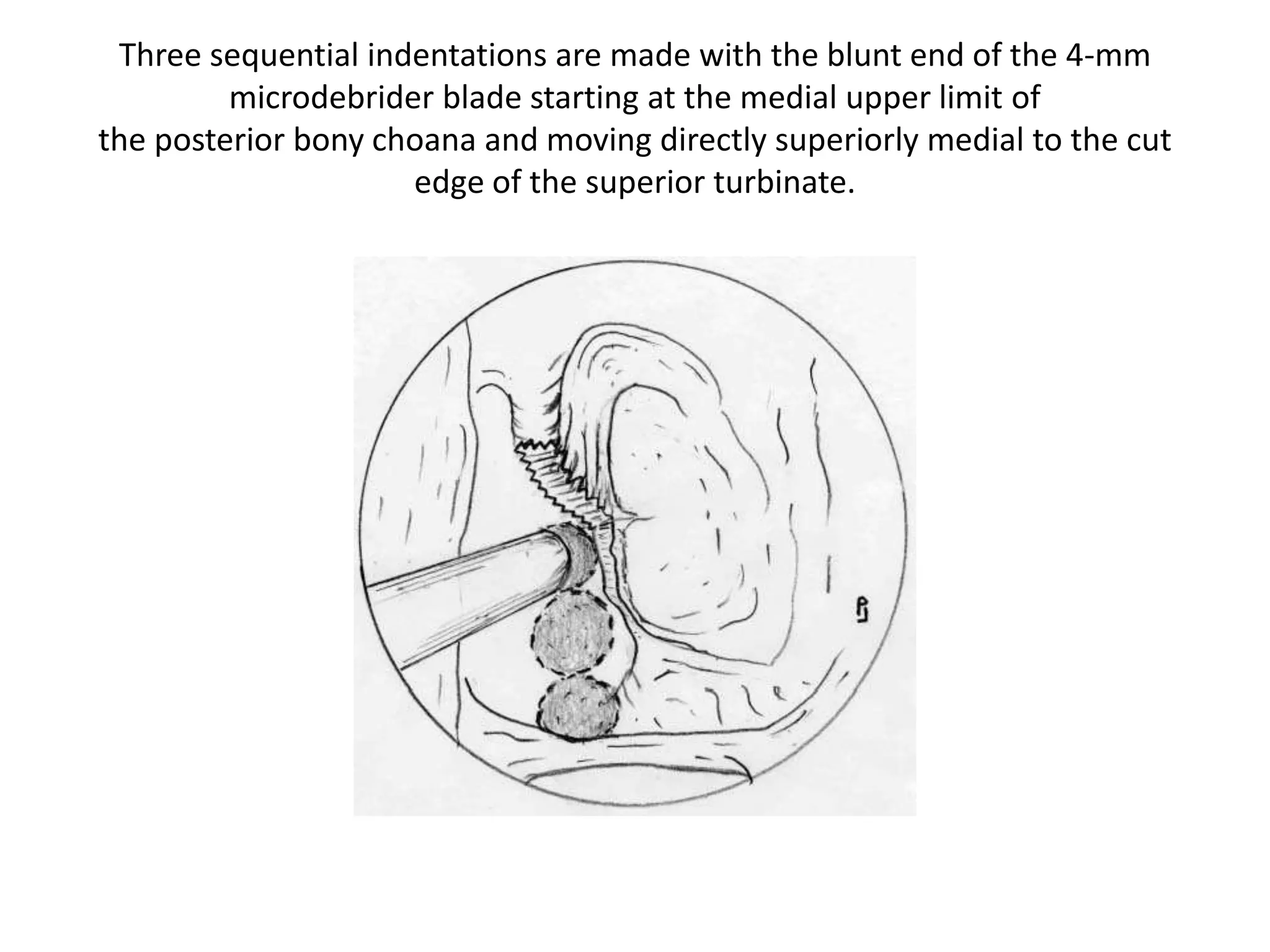 Three sequential indentations are made with the blunt end of the 4-mm microdebrider blade starting at the medial upper limit of the posterior bony choana and moving directly superiorly medial to the cut edge of the superior turbinate.

PJ