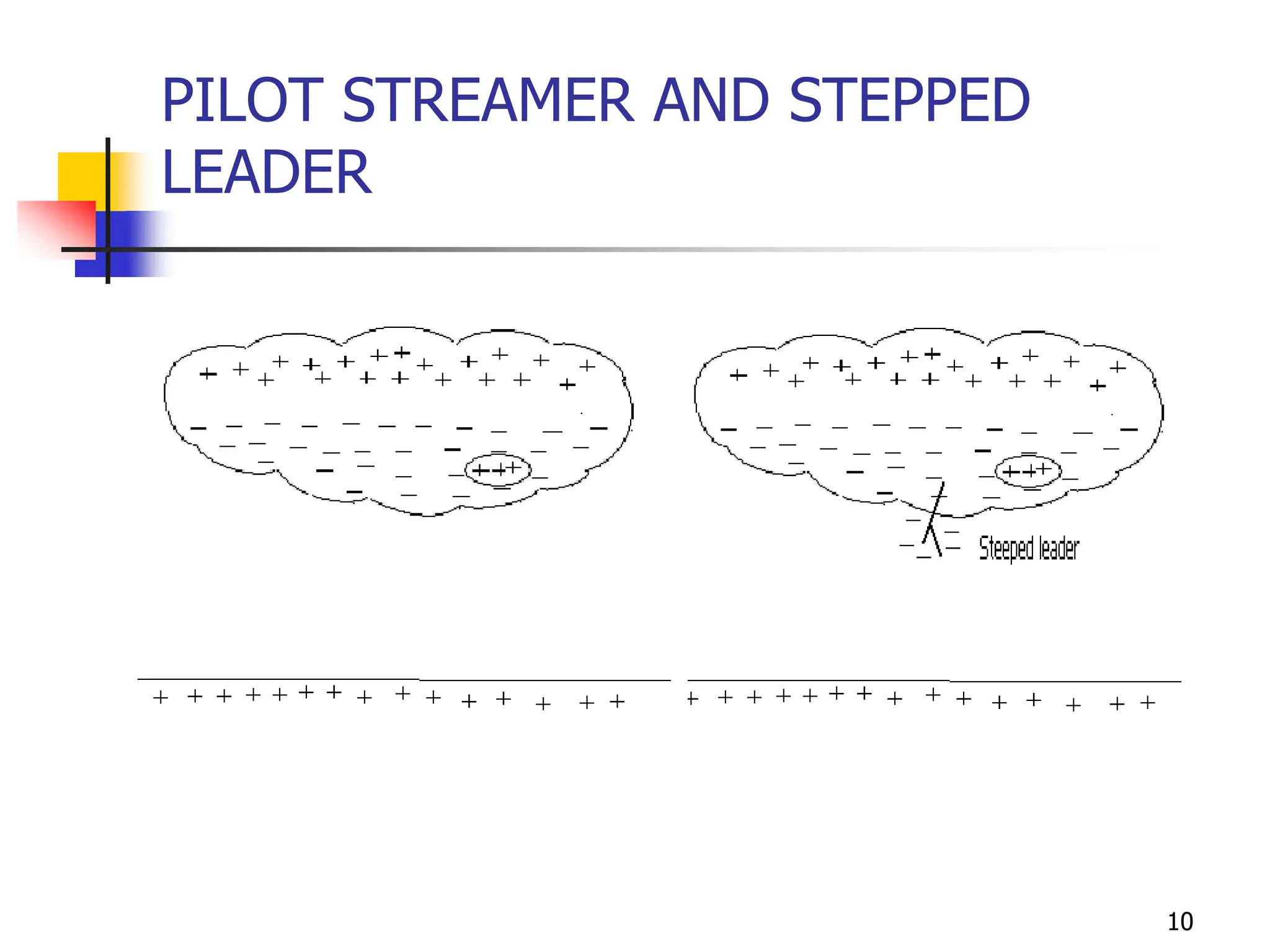 PILOT STREAMER AND STEPPED LEADER

Steeped leader

10