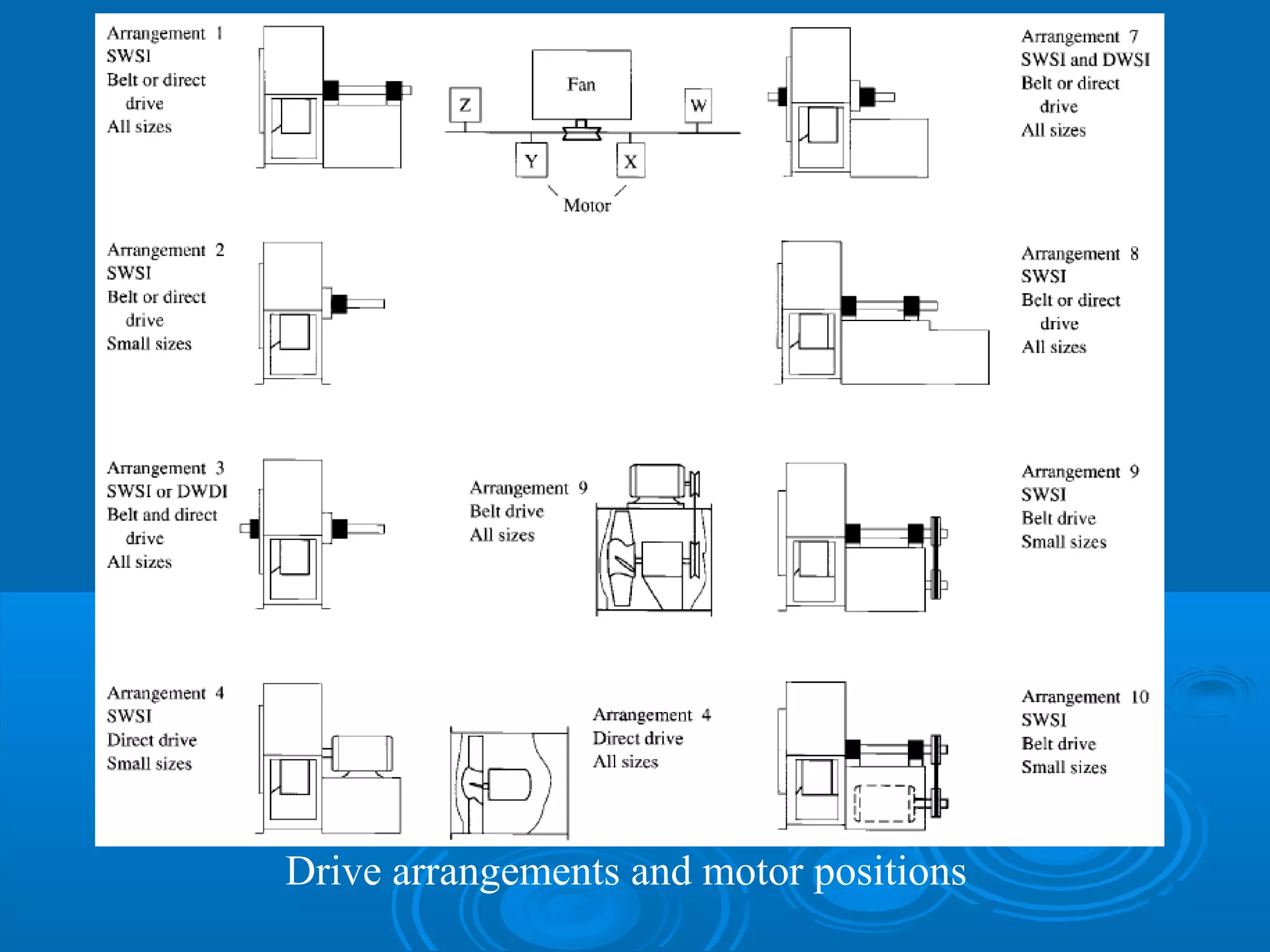 Arrangement 1
SWSI
Belt or direct drive
All sizes

Fan
Z
W
Y
X
Motor

Arrangement 7
SWSI and DWSI
Belt or direct drive
All sizes

Arrangement 2
SWSI
Belt or direct drive
Small sizes

Arrangement 8
SWSI
Belt or direct drive
All sizes

Arrangement 3
SWSI or DWDI
Belt and direct drive
All sizes

Arrangement 9
Belt drive
All sizes

Arrangement 9
SWSI
Belt drive
Small sizes

Arrangement 4
SWSI
Direct drive
Small sizes

Arrangement 4
Direct drive
All sizes

Arrangement 10
SWSI
Belt drive
Small sizes

Drive arrangements and motor positions