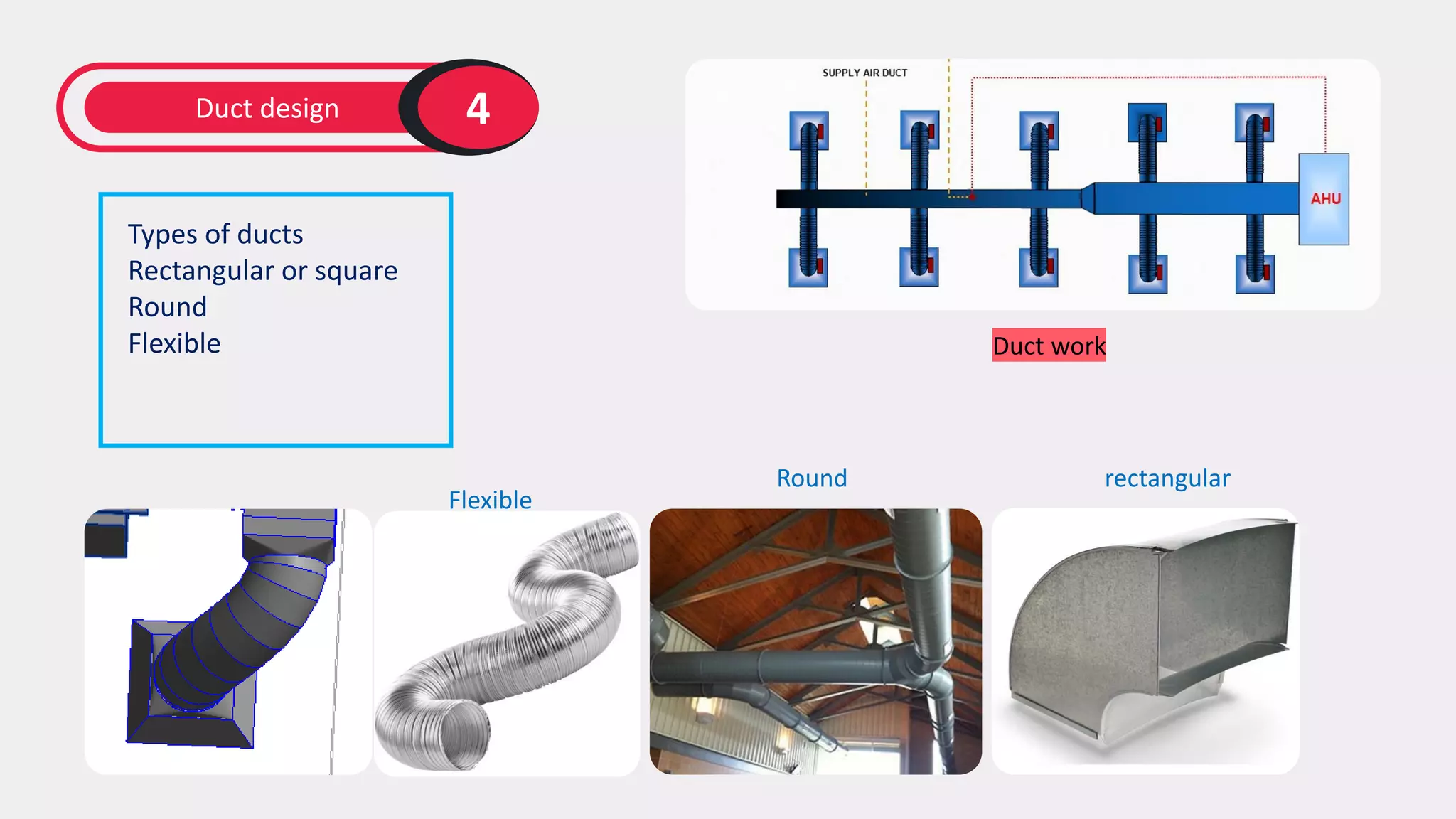 Duct design

4

Types of ducts
Rectangular or square
Round
Flexible

SUPPLY AIR DUCT

AHU

Duct work

Flexible

Round

rectangular