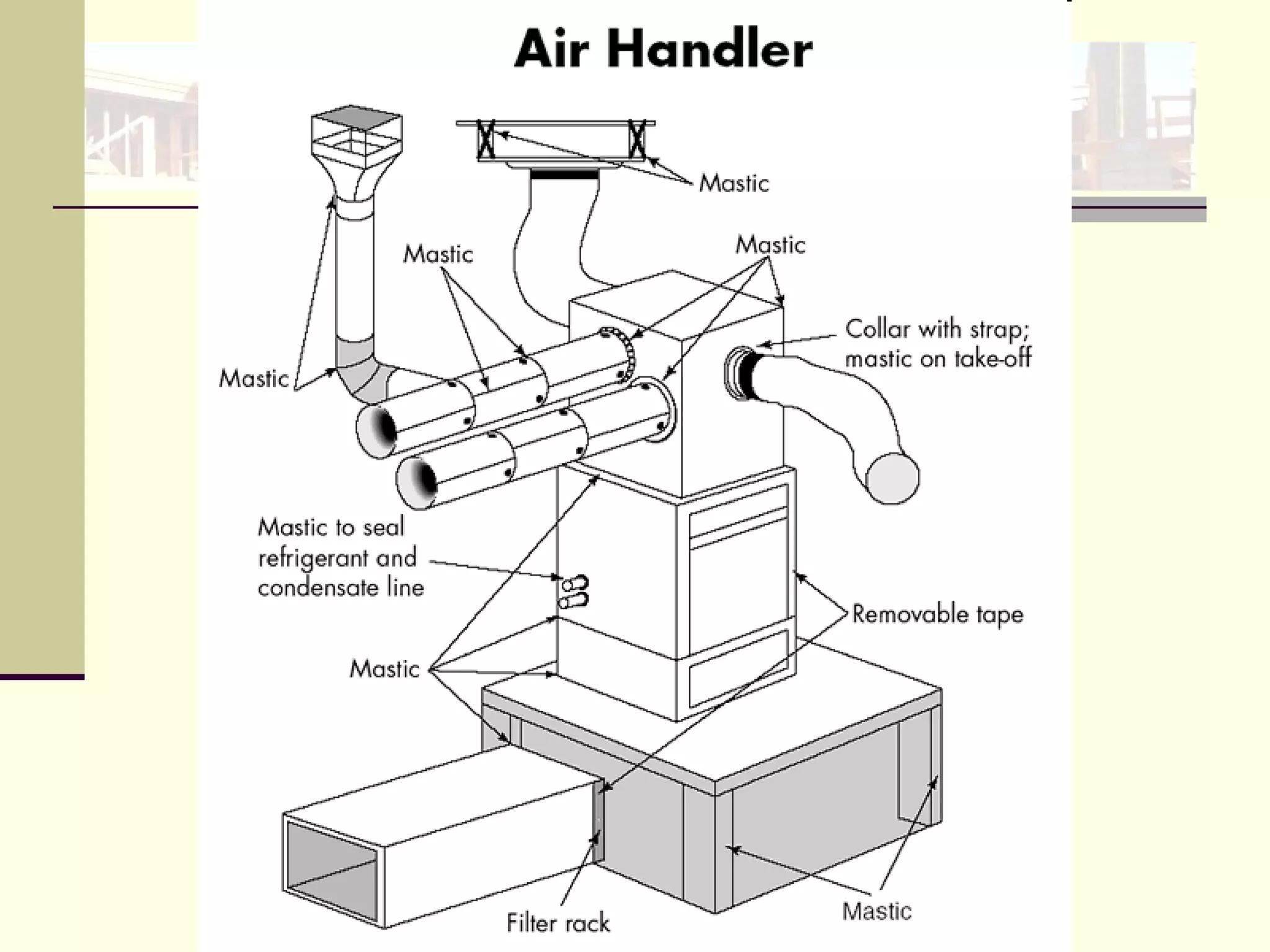 Air Handler

Mastic

Mastic

Mastic

Mastic

Collar with strap; mastic on take-off

Mastic to seal refrigerant and condensate line

Removable tape

Mastic

Filter rack

Mastic