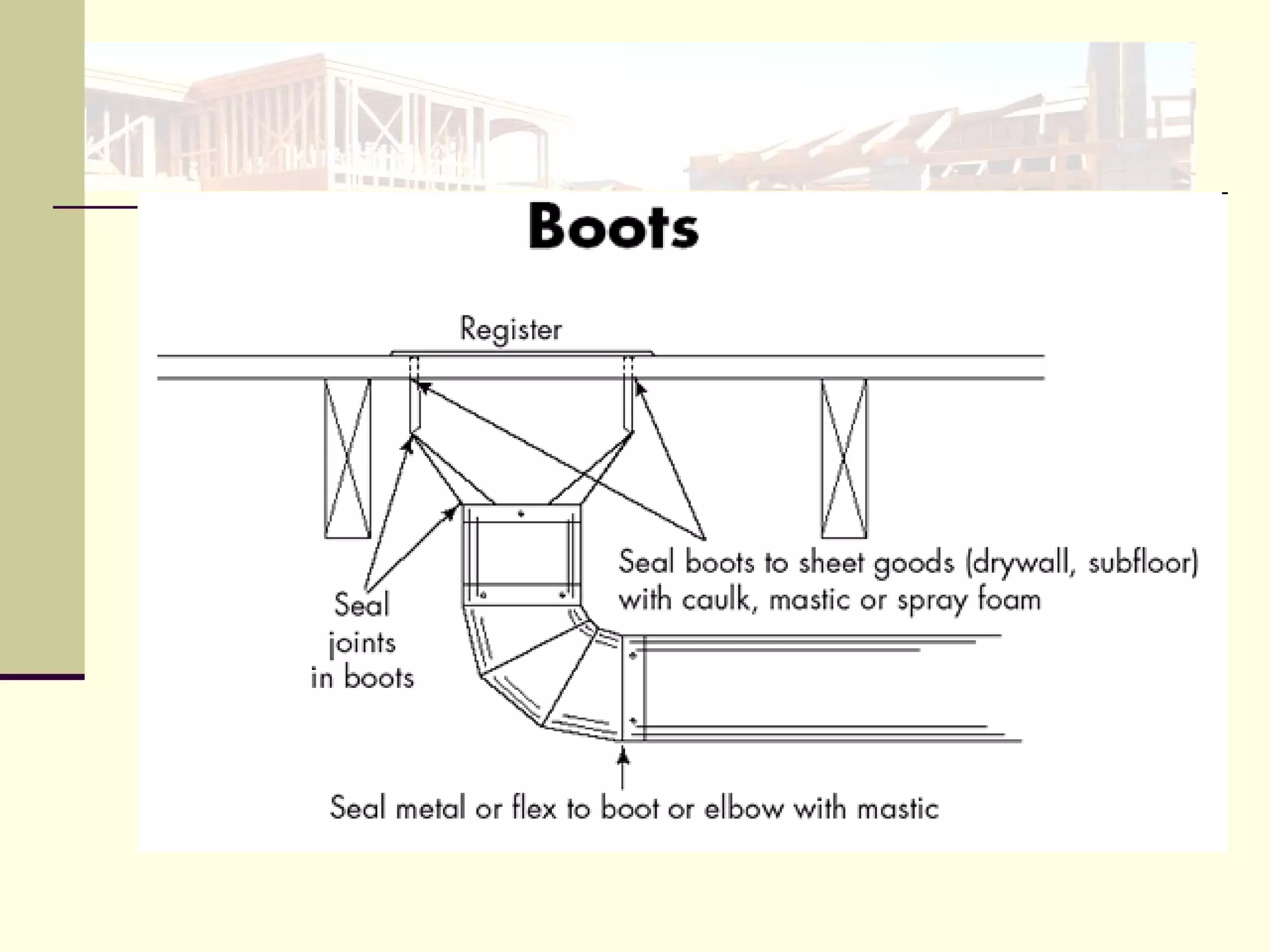 Boots

Register

Seal boots to sheet goods (drywall, subfloor) with caulk, mastic or spray foam

Seal joints in boots

Seal metal or flex to boot or elbow with mastic