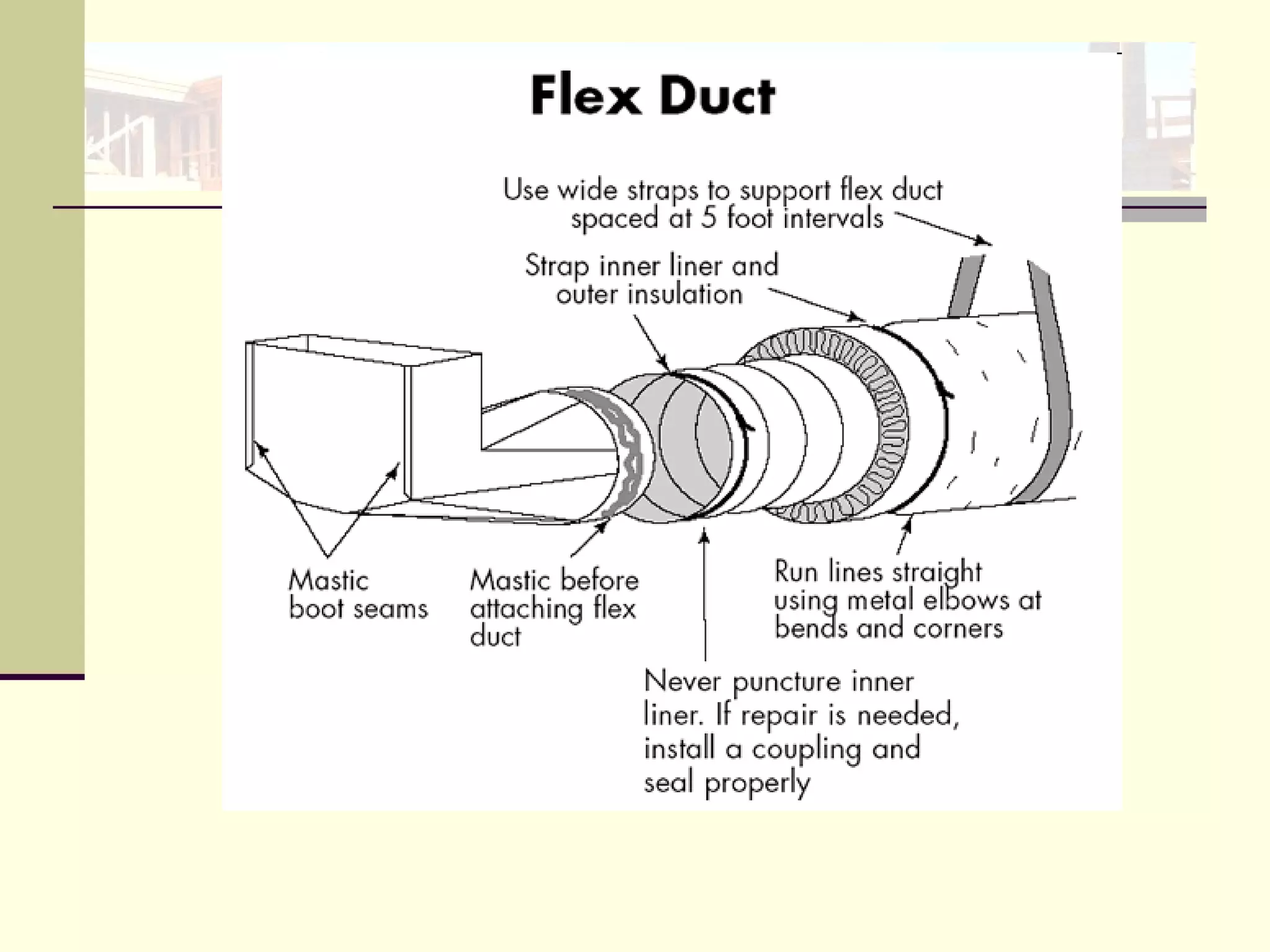 Flex Duct

Use wide straps to support flex duct spaced at 5 foot intervals

Strap inner liner and outer insulation

Mastic boot seams

Mastic before attaching flex duct

Run lines straight using metal elbows at bends and corners

Never puncture inner liner. If repair is needed, install a coupling and seal properly