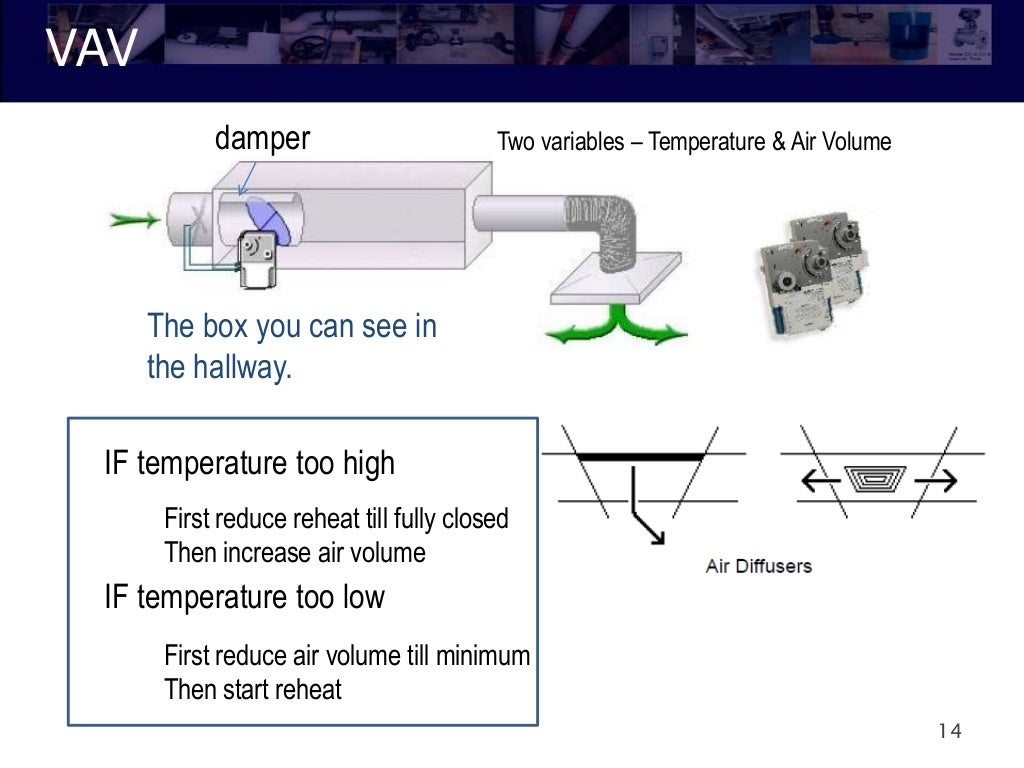 VAV

damper

Two variables – Temperature & Air Volume

The box you can see in the hallway.

IF temperature too high

First reduce reheat till fully closed
Then increase air volume

IF temperature too low

First reduce air volume till minimum
Then start reheat

Air Diffusers

14