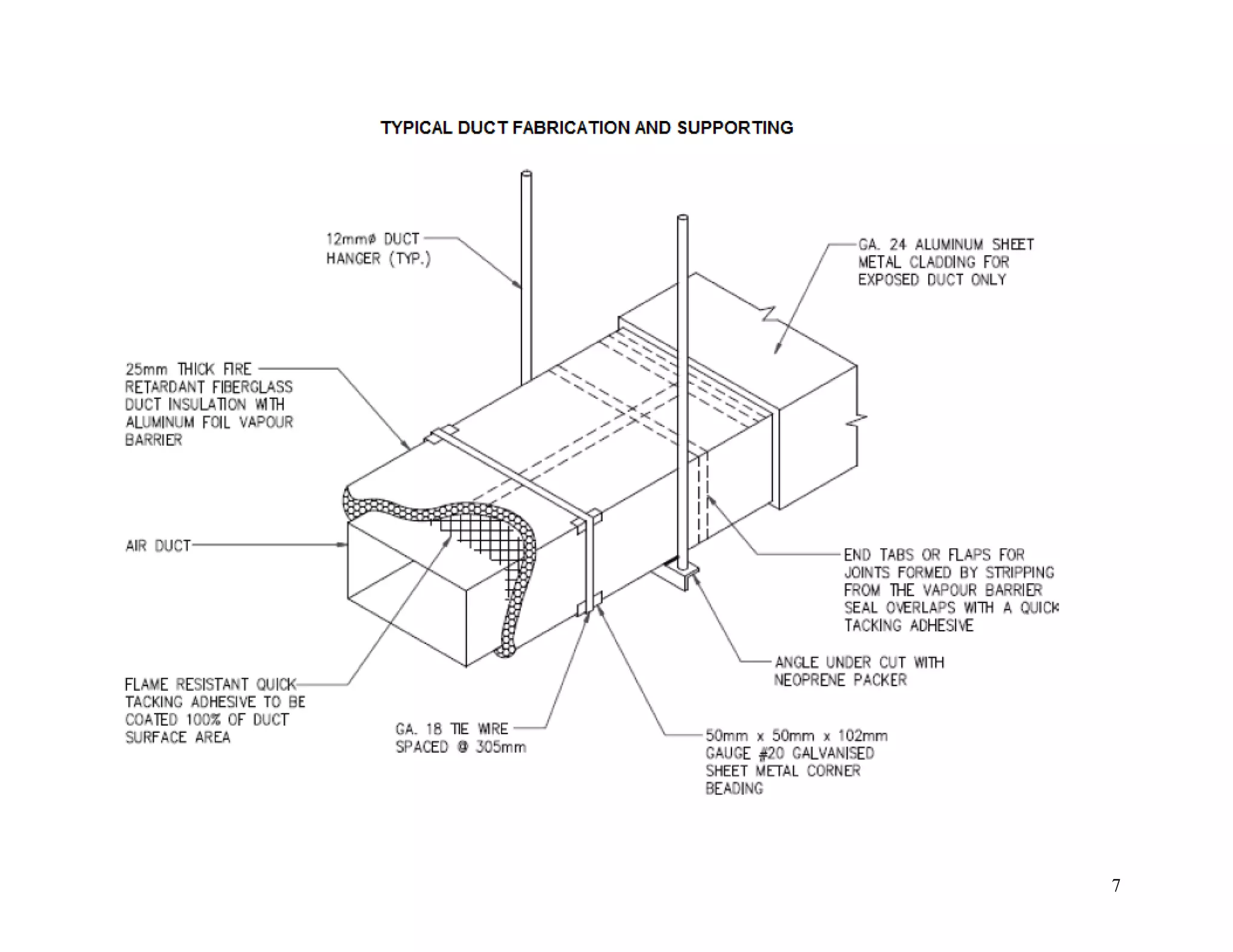 TYPICAL DUCT FABRICATION AND SUPPORTING

12mmø DUCT HANGER (TYP.)

GA. 24 ALUMINUM SHEET METAL CLADDING FOR EXPOSED DUCT ONLY

25mm THICK FIRE RETARDANT FIBERGLASS DUCT INSULATION WITH ALUMINUM FOIL VAPOUR BARRIER

AIR DUCT

END TABS OR FLAPS FOR JOINTS FORMED BY STRIPPING FROM THE VAPOUR BARRIER SEAL OVERLAPS WITH A QUICK TACKING ADHESIVE

ANGLE UNDER CUT WITH NEOPRENE PACKER

FLAME RESISTANT QUICK TACKING ADHESIVE TO BE COATED 100% OF DUCT SURFACE AREA

GA. 18 TIE WIRE SPACED @ 305mm

50mm x 50mm x 102mm GAUGE #20 GALVANISED SHEET METAL CORNER BEADING

7