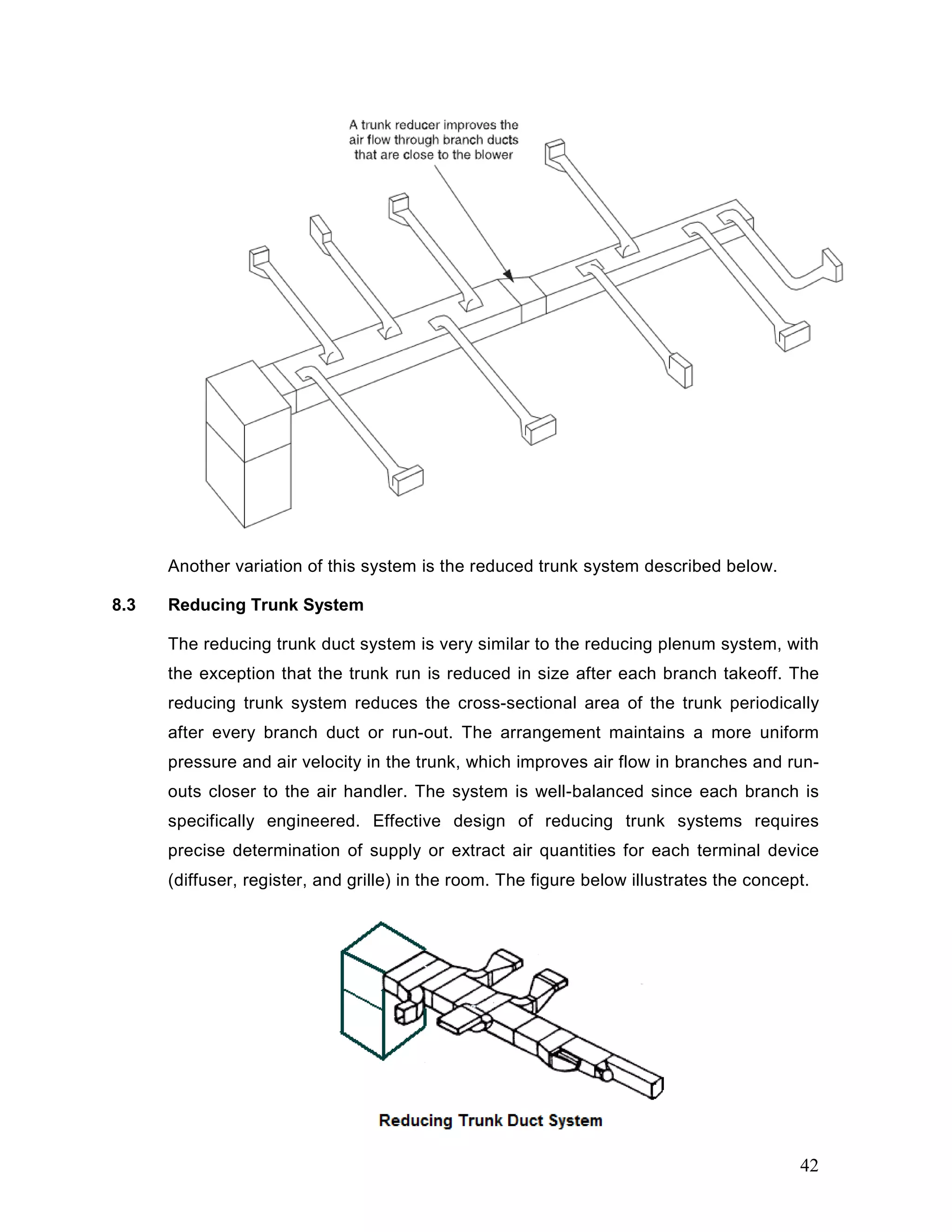 A trunk reducer improves the air flow through branch ducts that are close to the blower

Another variation of this system is the reduced trunk system described below.

8.3 Reducing Trunk System

The reducing trunk duct system is very similar to the reducing plenum system, with the exception that the trunk run is reduced in size after each branch takeoff. The reducing trunk system reduces the cross-sectional area of the trunk periodically after every branch duct or run-out. The arrangement maintains a more uniform pressure and air velocity in the trunk, which improves air flow in branches and run-outs closer to the air handler. The system is well-balanced since each branch is specifically engineered. Effective design of reducing trunk systems requires precise determination of supply or extract air quantities for each terminal device (diffuser, register, and grille) in the room. The figure below illustrates the concept.

Reducing Trunk Duct System

42