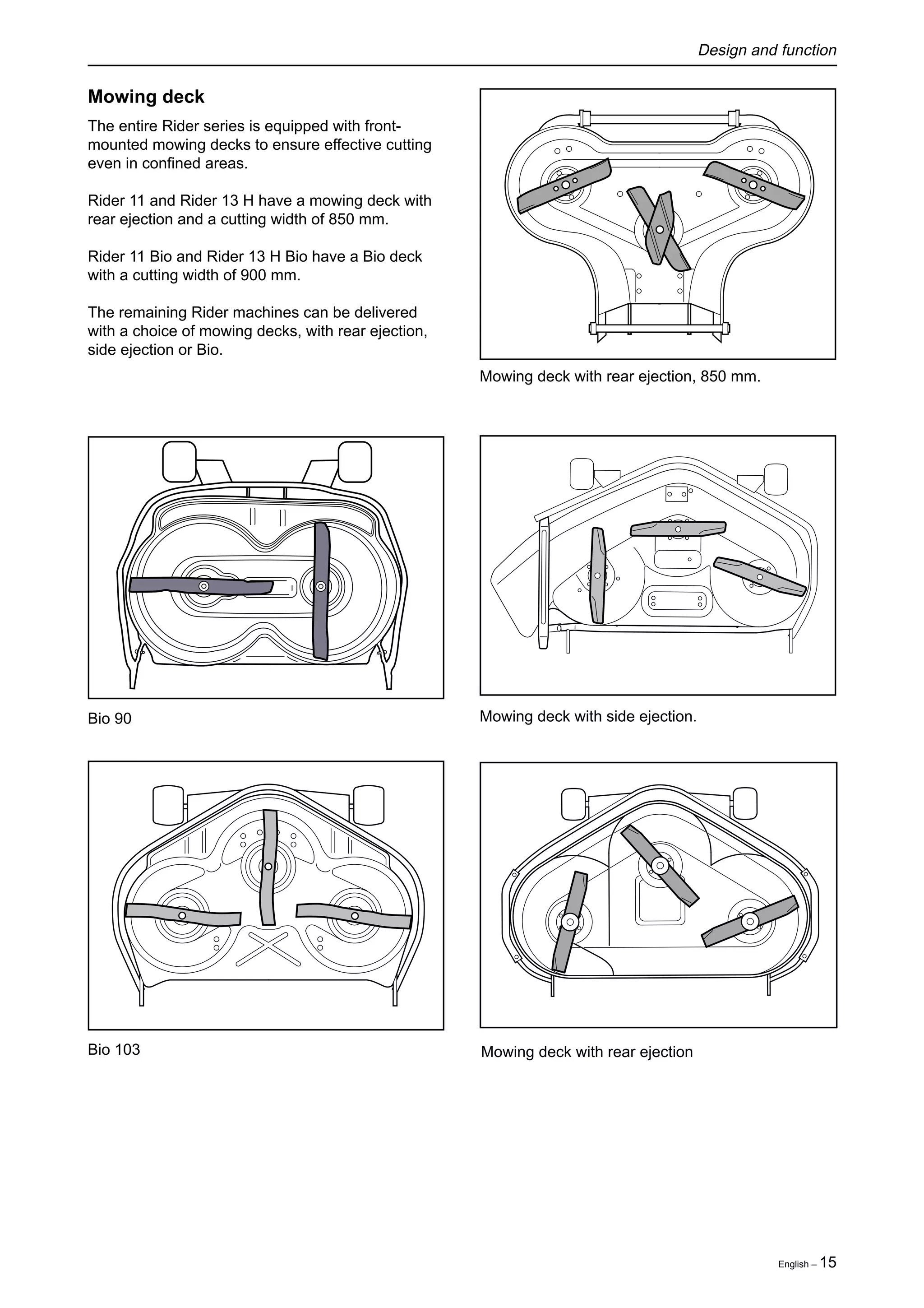 Design and function

Mowing deck

The entire Rider series is equipped with front-mounted mowing decks to ensure effective cutting even in confined areas.

Rider 11 and Rider 13 H have a mowing deck with rear ejection and a cutting width of 850 mm.

Rider 11 Bio and Rider 13 H Bio have a Bio deck with a cutting width of 900 mm.

The remaining Rider machines can be delivered with a choice of mowing decks, with rear ejection, side ejection or Bio.

Mowing deck with rear ejection, 850 mm.

Bio 90

Mowing deck with side ejection.

Bio 103

Mowing deck with rear ejection

English – 15