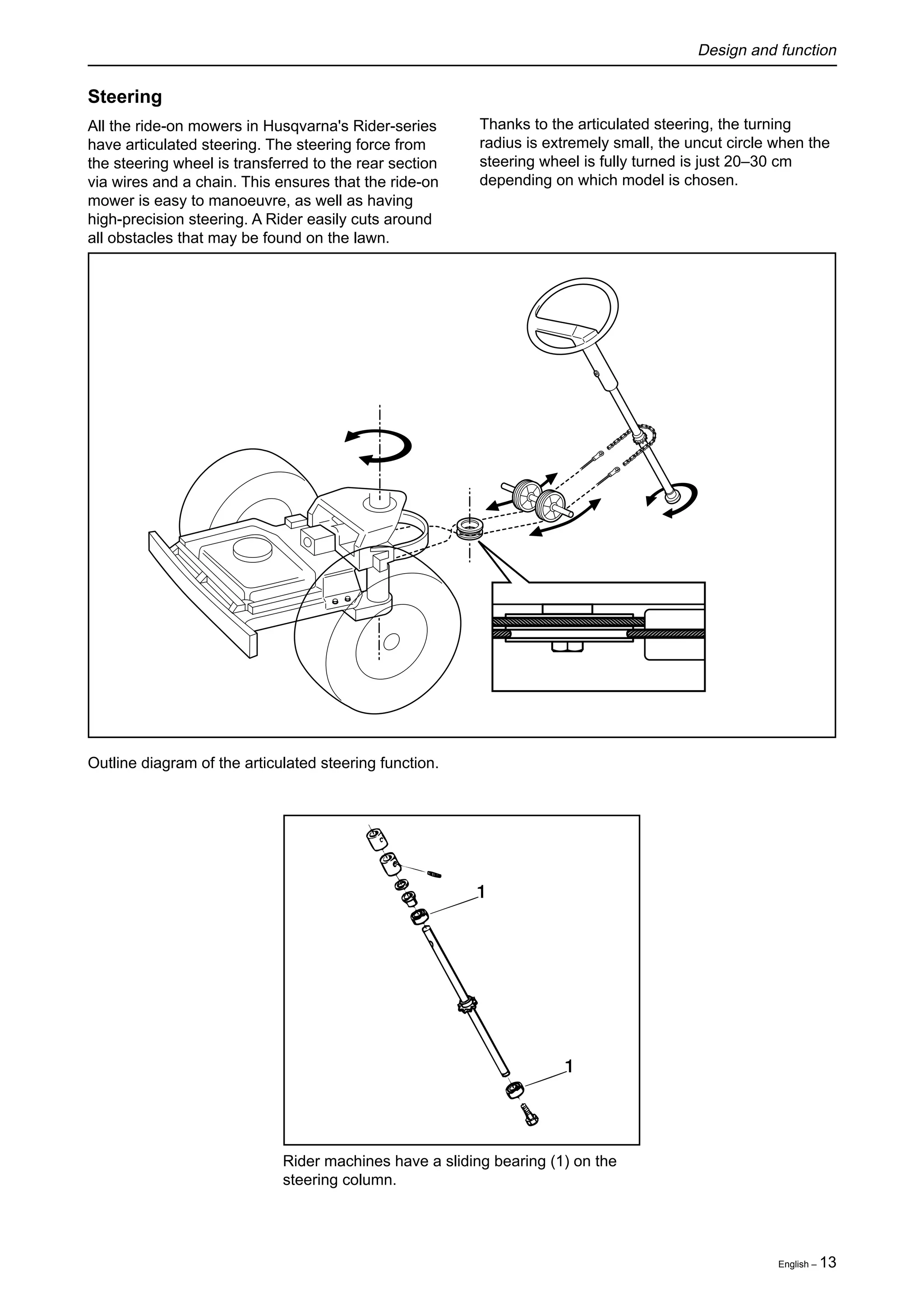 Design and function

Steering

All the ride-on mowers in Husqvarna's Rider-series have articulated steering. The steering force from the steering wheel is transferred to the rear section via wires and a chain. This ensures that the ride-on mower is easy to manoeuvre, as well as having high-precision steering. A Rider easily cuts around all obstacles that may be found on the lawn.

Thanks to the articulated steering, the turning radius is extremely small, the uncut circle when the steering wheel is fully turned is just 20–30 cm depending on which model is chosen.

Outline diagram of the articulated steering function.

1

1

Rider machines have a sliding bearing (1) on the steering column.

English – 13