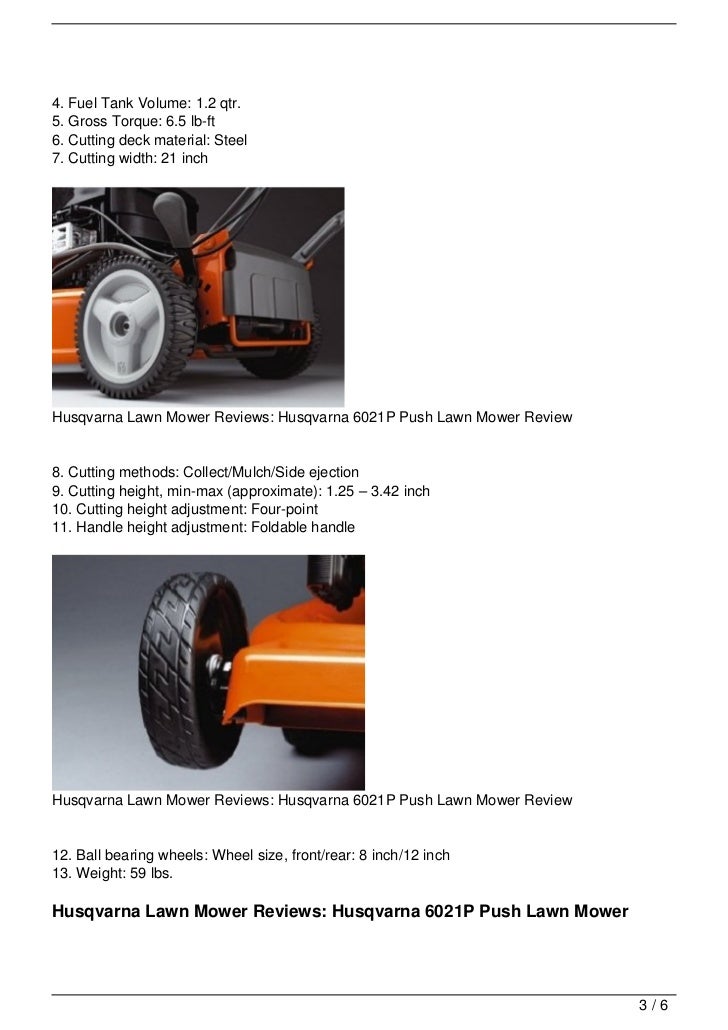 4. Fuel Tank Volume: 1.2 qtr.
5. Gross Torque: 6.5 lb-ft
6. Cutting deck material: Steel
7. Cutting width: 21 inch

Husqvarna Lawn Mower Reviews: Husqvarna 6021P Push Lawn Mower Review

8. Cutting methods: Collect/Mulch/Side ejection
9. Cutting height, min-max (approximate): 1.25 – 3.42 inch
10. Cutting height adjustment: Four-point
11. Handle height adjustment: Foldable handle

Husqvarna Lawn Mower Reviews: Husqvarna 6021P Push Lawn Mower Review

12. Ball bearing wheels: Wheel size, front/rear: 8 inch/12 inch
13. Weight: 59 lbs.

Husqvarna Lawn Mower Reviews: Husqvarna 6021P Push Lawn Mower

3 / 6