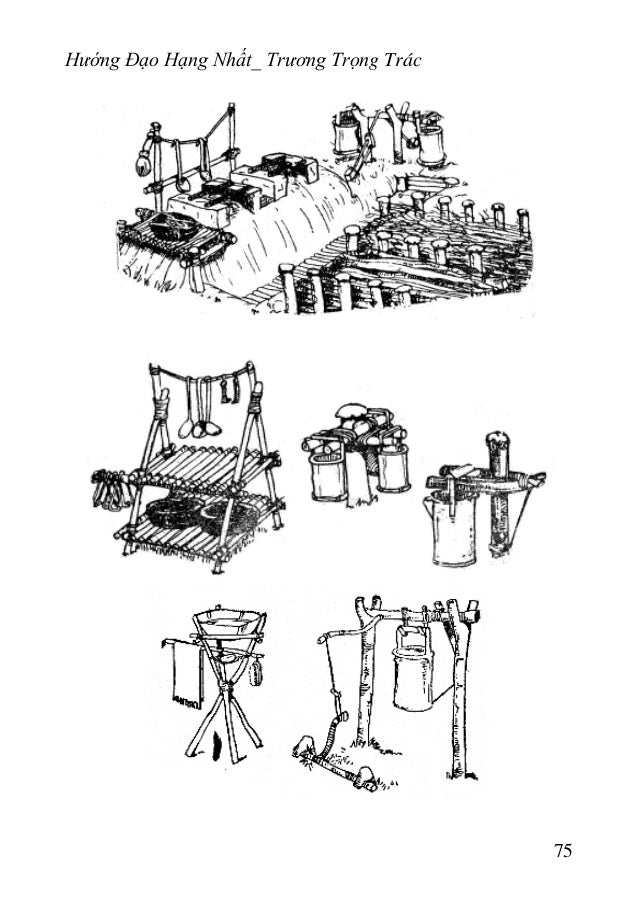 Hướng Đạo Hạng Nhất_ Trương Trọng Trác

75