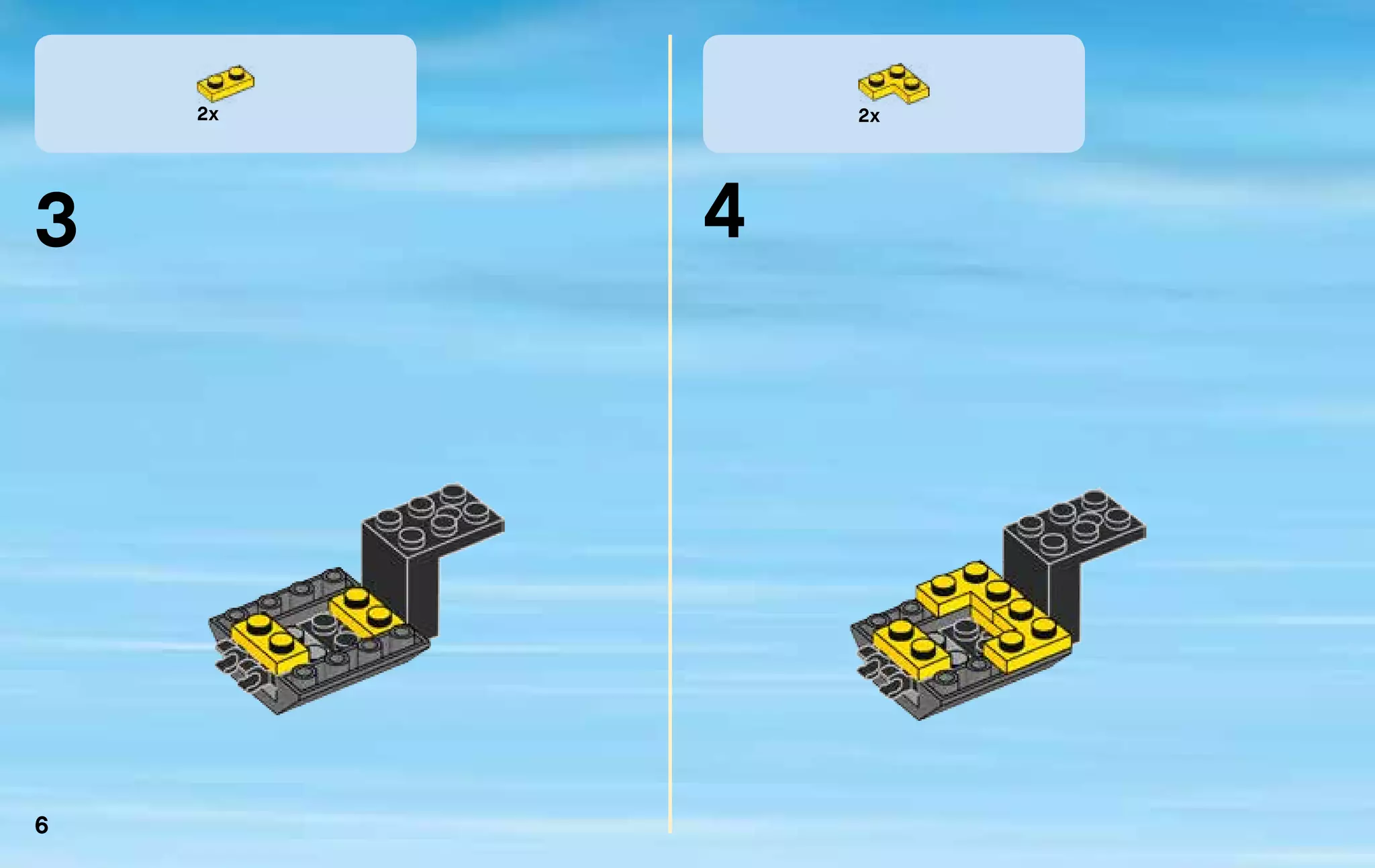 2x

3

2x

4

6