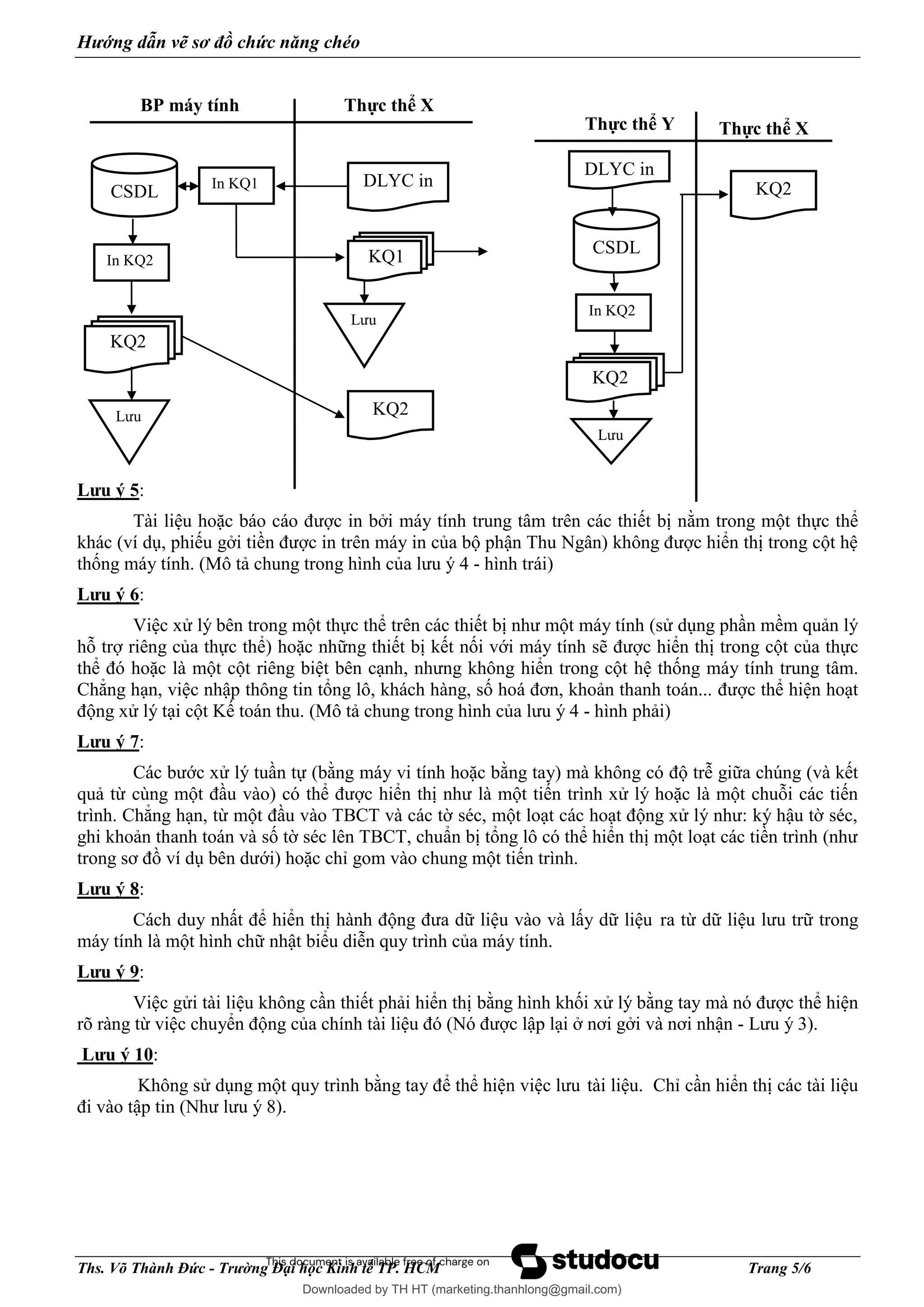 Hướng dẫn vẽ sơ đồ chức năng chéo

BP máy tính

Thực thể X

CSDL

In KQ1

DLYC in

In KQ2

KQ1

Lưu

KQ2

Lưu

KQ2

Thực thể Y

Thực thể X

DLYC in

KQ2

CSDL

In KQ2

KQ2

Lưu

Lưu ý 5:

Tài liệu hoặc báo cáo được in bởi máy tính trung tâm trên các thiết bị nằm trong một thực thể khác (ví dụ, phiếu gởi tiền được in trên máy in của bộ phận Thu Ngân) không được hiển thị trong cột hệ thống máy tính. (Mô tả chung trong hình của lưu ý 4 - hình trái)

Lưu ý 6:

Việc xử lý bên trong một thực thể trên các thiết bị như một máy tính (sử dụng phần mềm quản lý hỗ trợ riêng của thực thể) hoặc những thiết bị kết nối với máy tính sẽ được hiển thị trong cột của thực thể đó hoặc là một cột riêng biệt bên cạnh, nhưng không hiển trong cột hệ thống máy tính trung tâm. Chẳng hạn, việc nhập thông tin tổng lô, khách hàng, số hoá đơn, khoản thanh toán... được thể hiện hoạt động xử lý tại cột Kế toán thu. (Mô tả chung trong hình của lưu ý 4 - hình phải)

Lưu ý 7:

Các bước xử lý tuần tự (bằng máy vi tính hoặc bằng tay) mà không có độ trễ giữa chúng (và kết quả từ cùng một đầu vào) có thể được hiển thị như là một tiến trình xử lý hoặc là một chuỗi các tiến trình. Chẳng hạn, từ một đầu vào TBCT và các tờ séc, một loạt các hoạt động xử lý như: ký hậu tờ séc, ghi khoản thanh toán và số tờ séc lên TBCT, chuẩn bị tổng lô có thể hiển thị một loạt các tiến trình (như trong sơ đồ ví dụ bên dưới) hoặc chỉ gom vào chung một tiến trình.

Lưu ý 8:

Cách duy nhất để hiển thị hành động đưa dữ liệu vào và lấy dữ liệu ra từ dữ liệu lưu trữ trong máy tính là một hình chữ nhật biểu diễn quy trình của máy tính.

Lưu ý 9:

Việc gửi tài liệu không cần thiết phải hiển thị bằng hình khối xử lý bằng tay mà nó được thể hiện rõ ràng từ việc chuyển động của chính tài liệu đó (Nó được lập lại ở nơi gởi và nơi nhận - Lưu ý 3).

Lưu ý 10:

Không sử dụng một quy trình bằng tay để thể hiện việc lưu tài liệu. Chỉ cần hiển thị các tài liệu đi vào tập tin (Như lưu ý 8).

Ths. Võ Thành Đức - Trường Đại học Kinh tế TP. HCM

This document is available free of charge on studocu

Trang 5/6

Downloaded by TH HT (marketing.thanhlong@gmail.com)