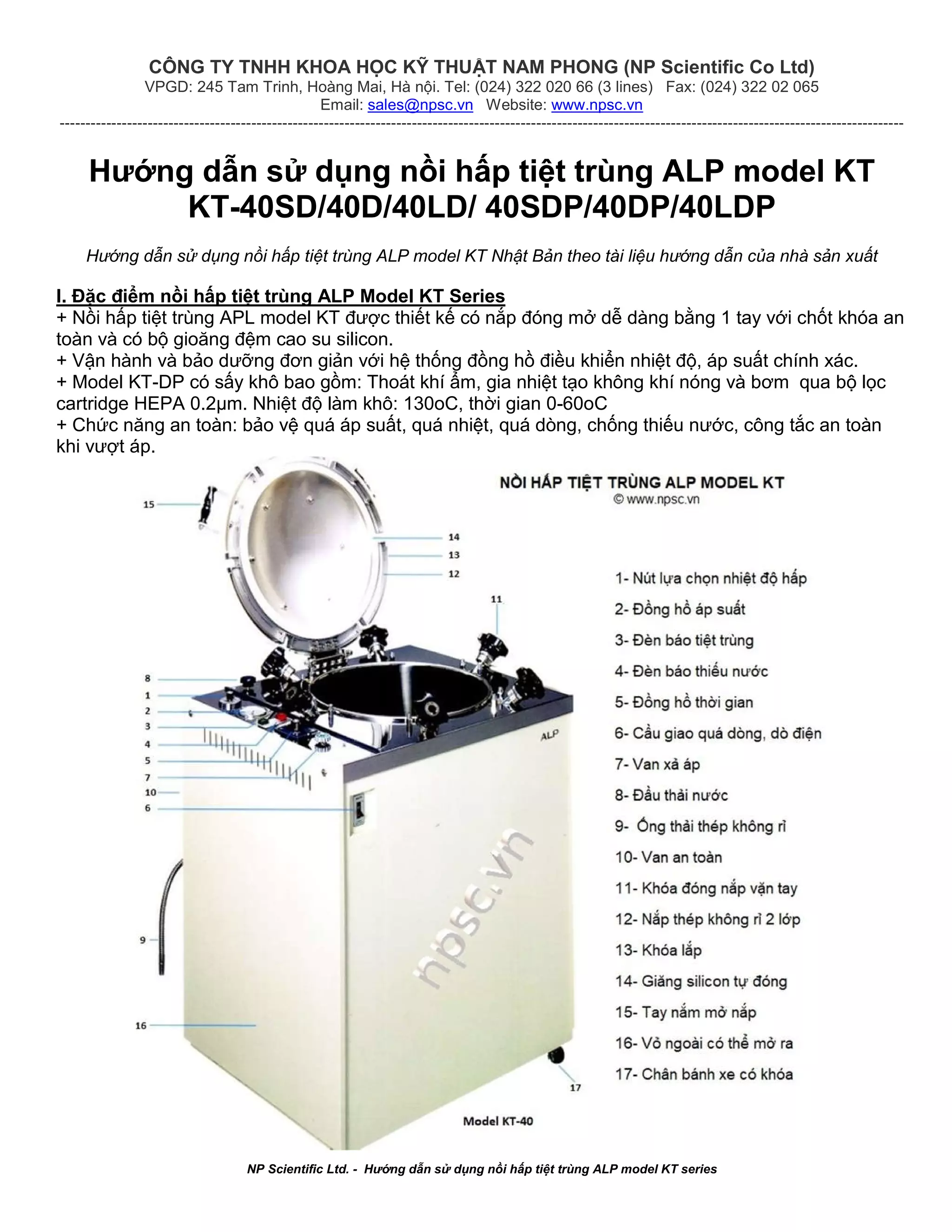 CÔNG TY TNHH KHOA HỌC KỸ THUẬT NAM PHONG (NP Scientific Co Ltd)
VPGD: 245 Tam Trinh, Hoàng Mai, Hà nội. Tel: (024) 322 020 66 (3 lines) Fax: (024) 322 02 065
Email: sales@npsc.vn Website: www.npsc.vn

Hướng dẫn sử dụng nồi hấp tiệt trùng ALP model KT KT-40SD/40D/40LD/ 40SDP/40DP/40LDP

Hướng dẫn sử dụng nồi hấp tiệt trùng ALP model KT Nhật Bản theo tài liệu hướng dẫn của nhà sản xuất

I. Đặc điểm nồi hấp tiệt trùng ALP Model KT Series
+ Nồi hấp tiệt trùng APL model KT được thiết kế có nắp đóng mở dễ dàng bằng 1 tay với chốt khóa an toàn và có bộ gioăng đệm cao su silicon.
+ Vận hành và bảo dưỡng đơn giản với hệ thống đồng hồ điều khiển nhiệt độ, áp suất chính xác.
+ Model KT-DP có sấy khô bao gồm: Thoát khí ẩm, gia nhiệt tạo không khí nóng và bơm qua bộ lọc cartridge HEPA 0.2µm. Nhiệt độ làm khô: 130oC, thời gian 0-60oC
+ Chức năng an toàn: bảo vệ quá áp suất, quá nhiệt, quá dòng, chống thiếu nước, công tắc an toàn khi vượt áp.

NỒI HẤP TIỆT TRÙNG ALP MODEL KT
© www.npsc.vn

15
14
13
12
11
8
1
2
3
4
5
7
10
6
9
16
17
ALP
npsc.vn

1- Nút lựa chọn nhiệt độ hấp
2- Đồng hồ áp suất
3- Đèn báo tiệt trùng
4- Đèn báo thiếu nước
5- Đồng hồ thời gian
6- Cầu giao quá dòng, dò điện
7- Van xả áp
8- Đầu thải nước
9- Ống thải thép không rỉ
10- Van an toàn
11- Khóa đóng nắp vặn tay
12- Nắp thép không rỉ 2 lớp
13- Khóa lắp
14- Giăng silicon tự đóng
15- Tay nắm mở nắp
16- Vỏ ngoài có thể mở ra
17- Chân bánh xe có khóa

Model KT-40

NP Scientific Ltd. - Hướng dẫn sử dụng nồi hấp tiệt trùng ALP model KT series