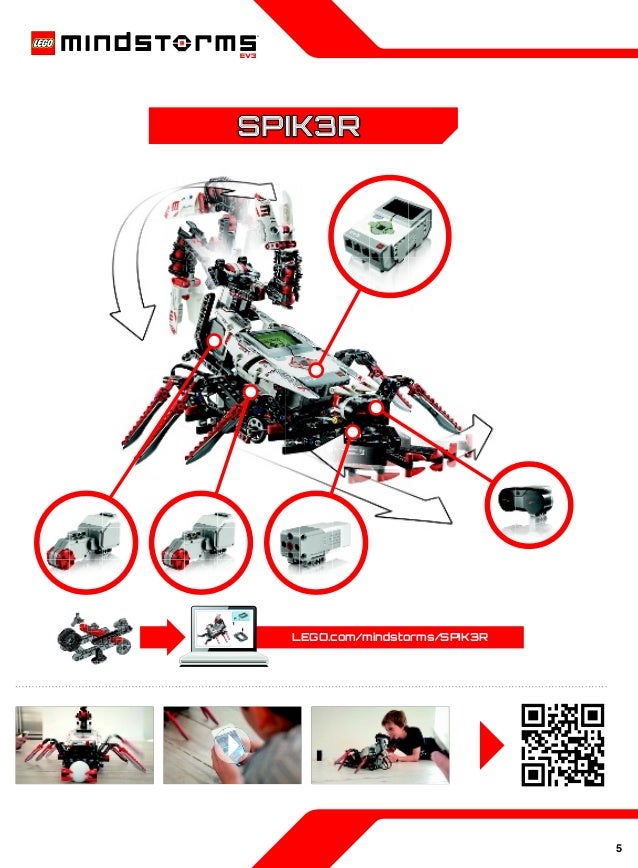 LEGO mindstorms EV3

SPIK3R

LEGO.com/mindstorms/SPIK3R

5