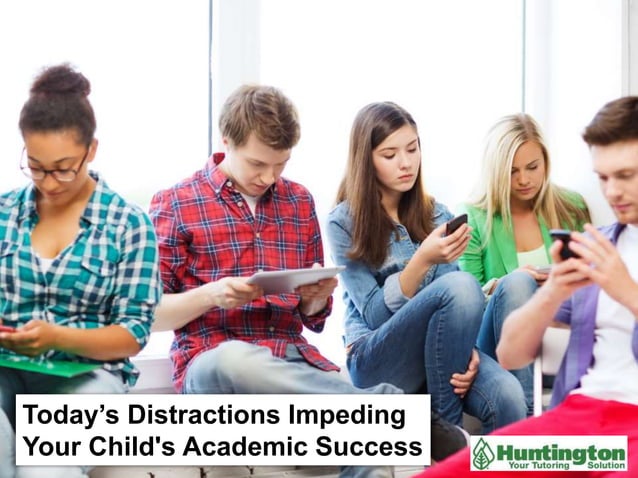 Today’s Distractions Impeding Your Child's Academic Success

Huntington
Your Tutoring Solution