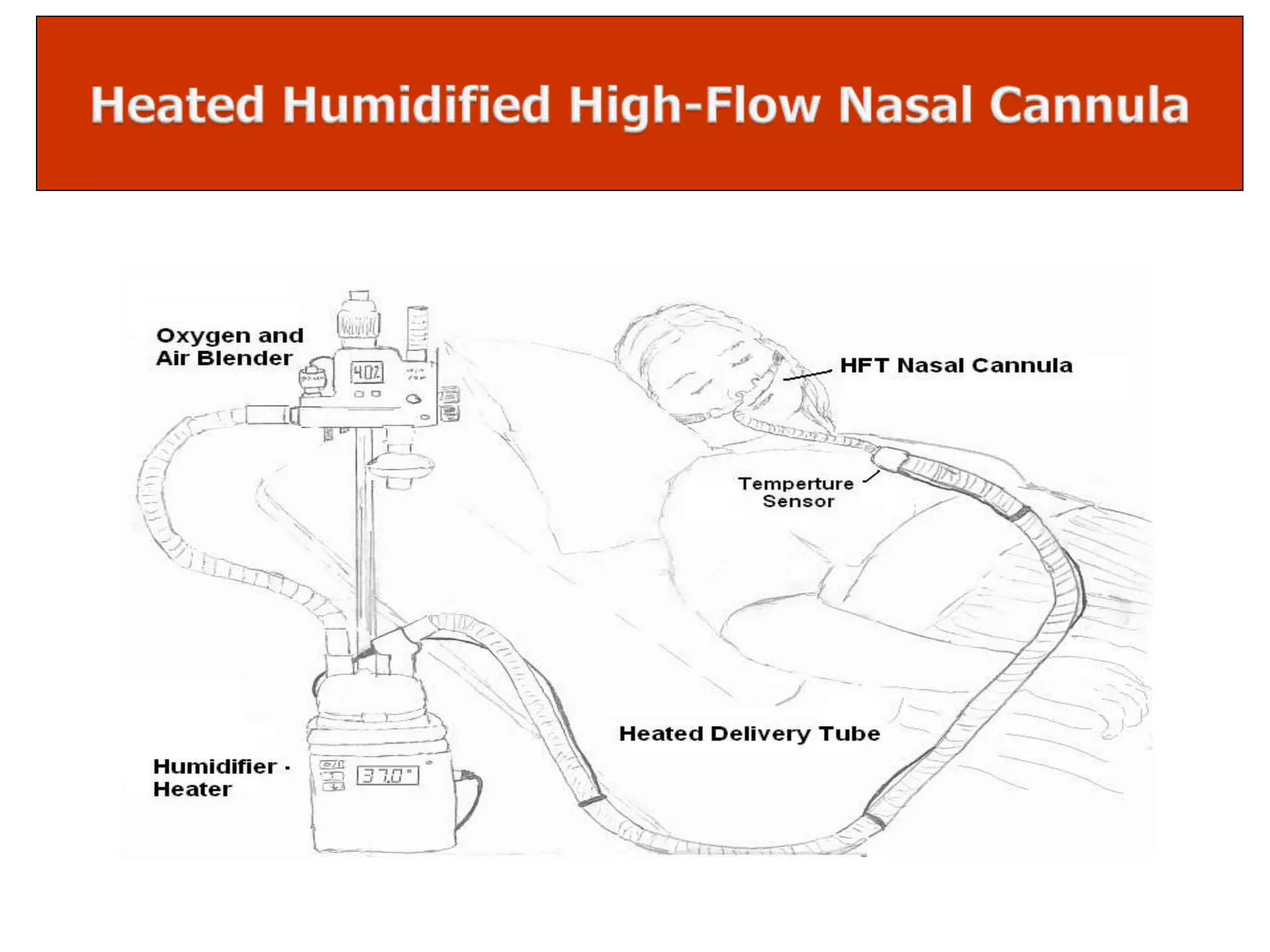 Heated Humidified High-Flow Nasal Cannula

Oxygen and Air Blender

40%

HFT Nasal Cannula

Temperture Sensor

Heated Delivery Tube

Humidifier · Heater

37.0°