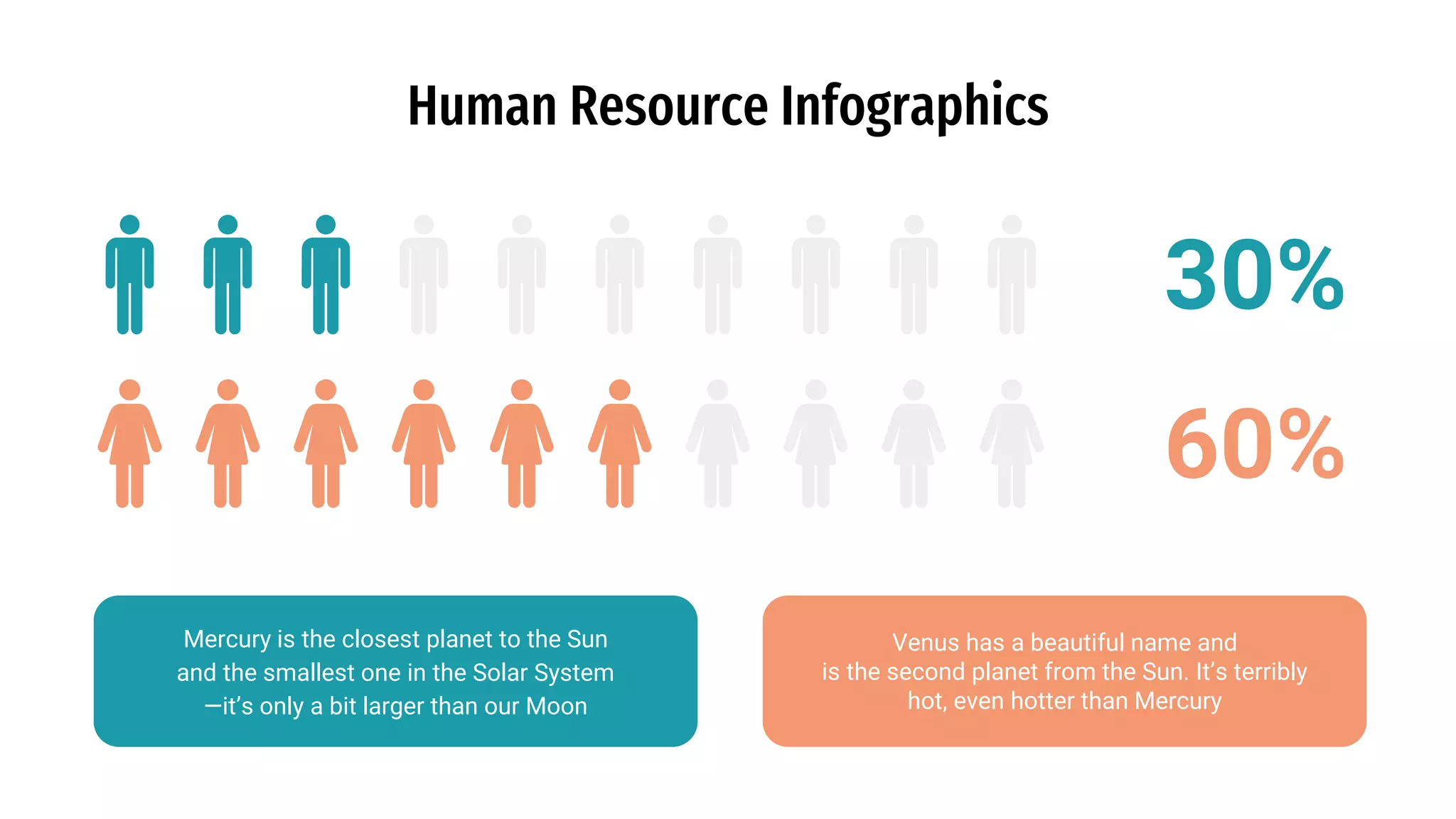 Human Resource Infographics

30%

60%

Mercury is the closest planet to the Sun and the smallest one in the Solar System —it's only a bit larger than our Moon

Venus has a beautiful name and is the second planet from the Sun. It's terribly hot, even hotter than Mercury