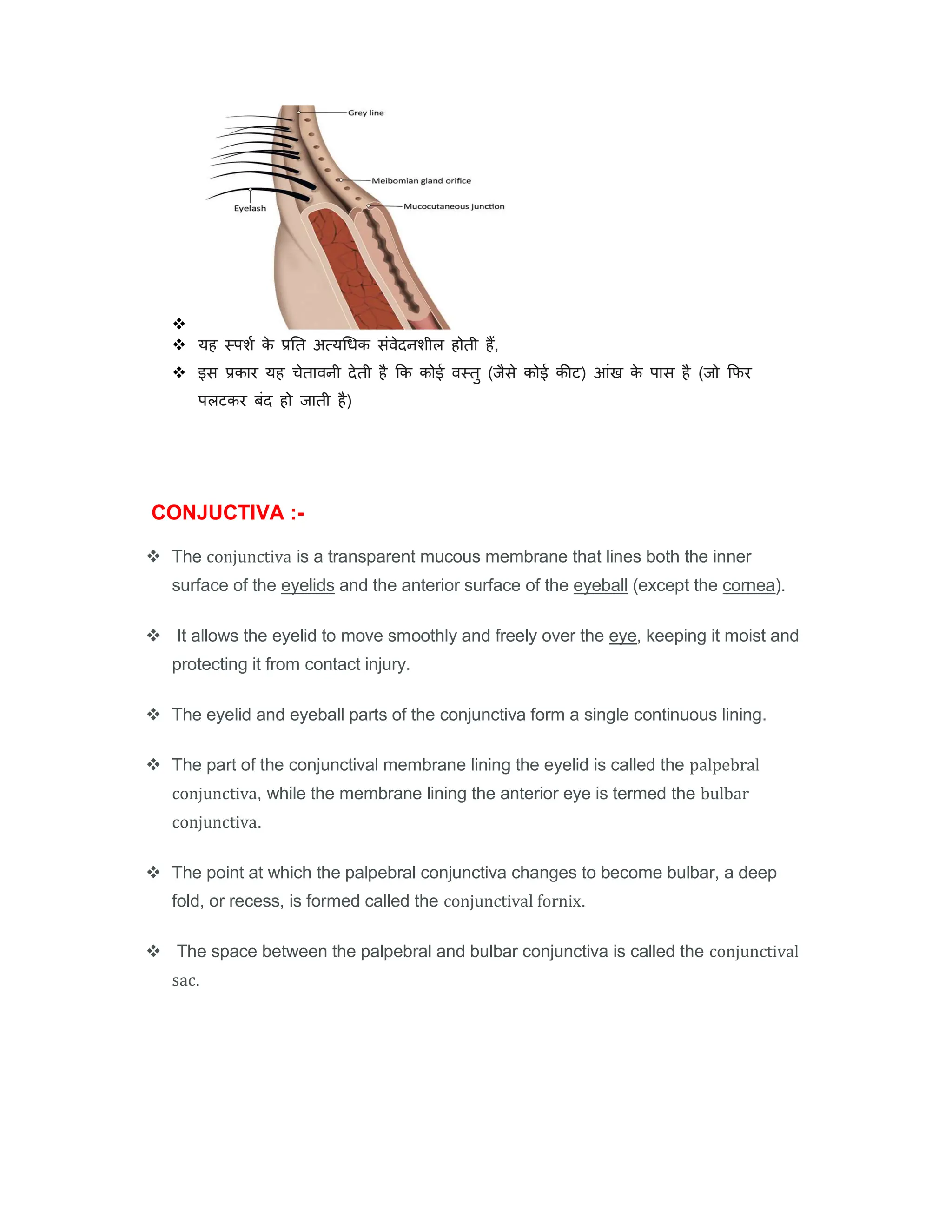 Grey line

Meibomian gland orifice

Mucocutaneous junction

Eyelash

❖

❖ यह स्पर्श के प्रति अत्यधिक संवेदनशील होती हैं,

❖ इस प्रकार यह चेतावनी देती है कि कोई वस्तु (जैसे कोई कीट) आंख के पास है (जो फिर पलटकर बंद हो जाती है)

CONJUCTIVA :-

❖ The conjunctiva is a transparent mucous membrane that lines both the inner surface of the eyelids and the anterior surface of the eyeball (except the cornea).

❖ It allows the eyelid to move smoothly and freely over the eye, keeping it moist and protecting it from contact injury.

❖ The eyelid and eyeball parts of the conjunctiva form a single continuous lining.

❖ The part of the conjunctival membrane lining the eyelid is called the palpebral conjunctiva, while the membrane lining the anterior eye is termed the bulbar conjunctiva.

❖ The point at which the palpebral conjunctiva changes to become bulbar, a deep fold, or recess, is formed called the conjunctival fornix.

❖ The space between the palpebral and bulbar conjunctiva is called the conjunctival sac.