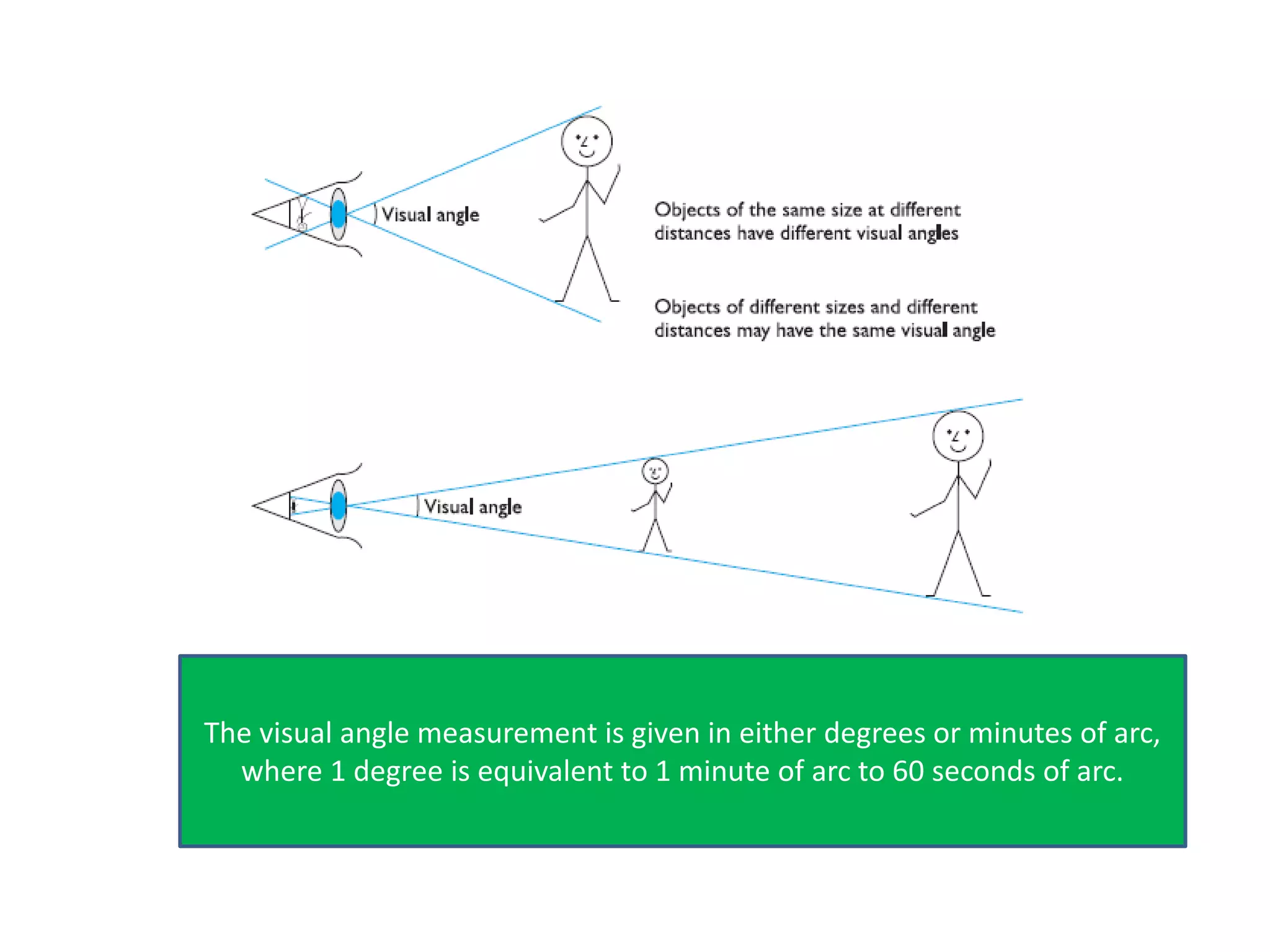 Visual angle

Objects of the same size at different distances have different visual angles

Objects of different sizes and different distances may have the same visual angle

Visual angle

The visual angle measurement is given in either degrees or minutes of arc, where 1 degree is equivalent to 1 minute of arc to 60 seconds of arc.