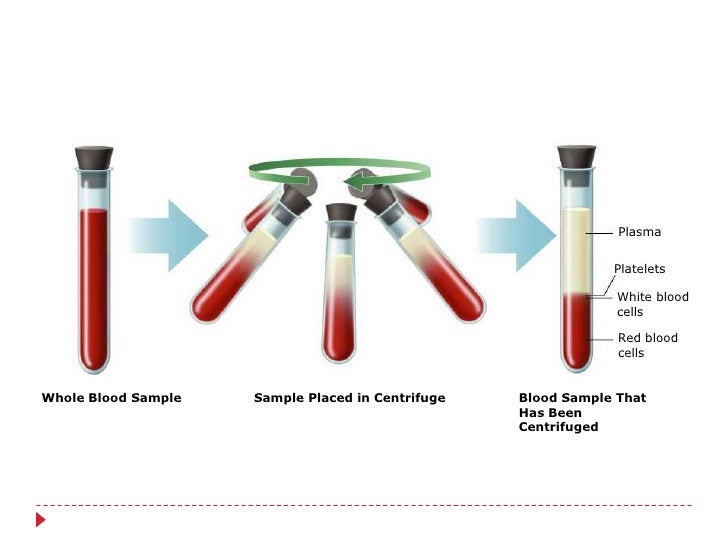 Plasma

Platelets

White blood cells

Red blood cells

Whole Blood Sample

Sample Placed in Centrifuge

Blood Sample That Has Been Centrifuged