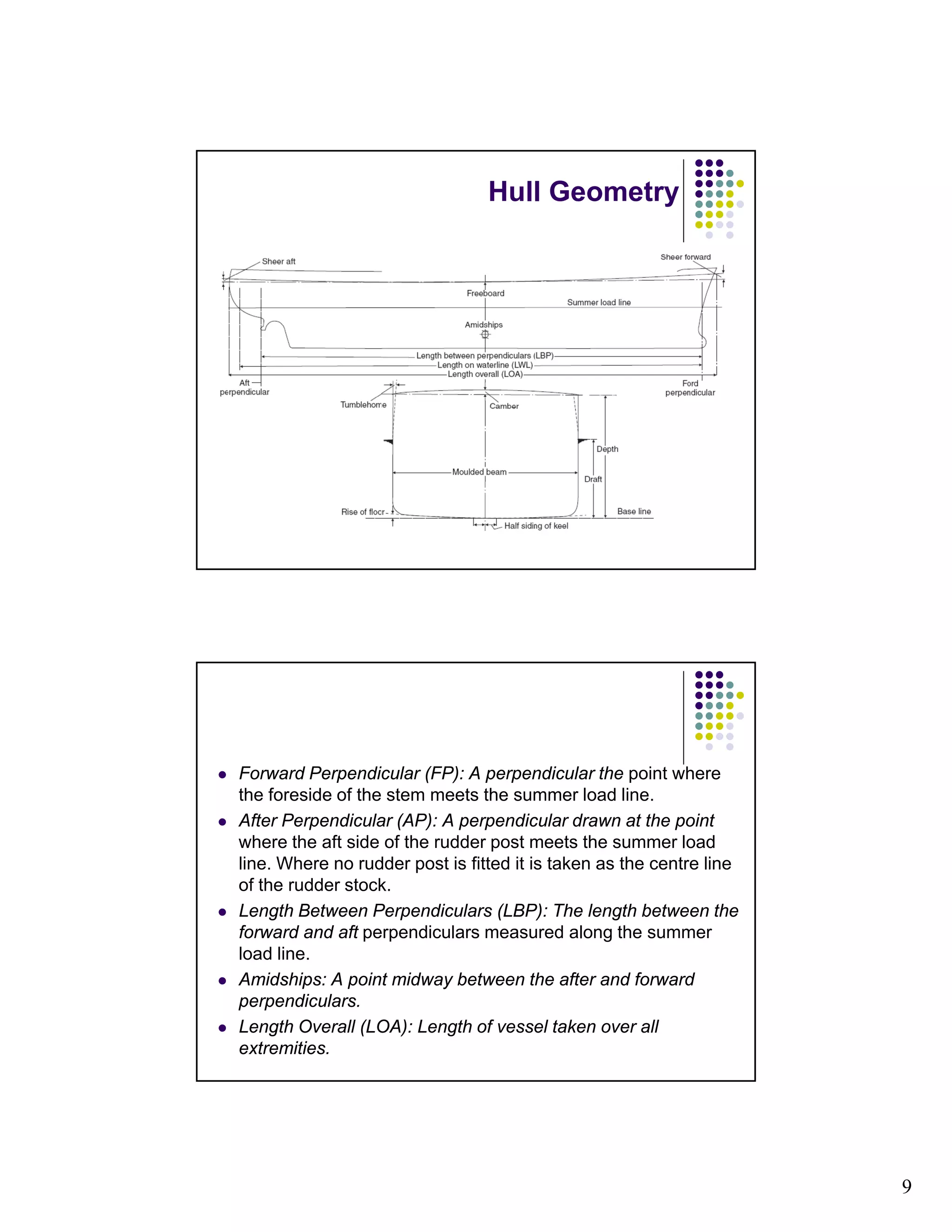 Hull Geometry

Sheer aft
Sheer forward
Freeboard
Summer load line
Amidships
Length between perpendiculars (LBP)
Length on waterline (LWL)
Length overall (LOA)
Aft perpendicular
Ford perpendicular
Tumblehome
Camber
Depth
Moulded beam
Draft
Rise of floor
Base line
Half siding of keel

- Forward Perpendicular (FP): A perpendicular the point where the foreside of the stem meets the summer load line.
- After Perpendicular (AP): A perpendicular drawn at the point where the aft side of the rudder post meets the summer load line. Where no rudder post is fitted it is taken as the centre line of the rudder stock.
- Length Between Perpendiculars (LBP): The length between the forward and aft perpendiculars measured along the summer load line.
- Amidships: A point midway between the after and forward perpendiculars.
- Length Overall (LOA): Length of vessel taken over all extremities.

9