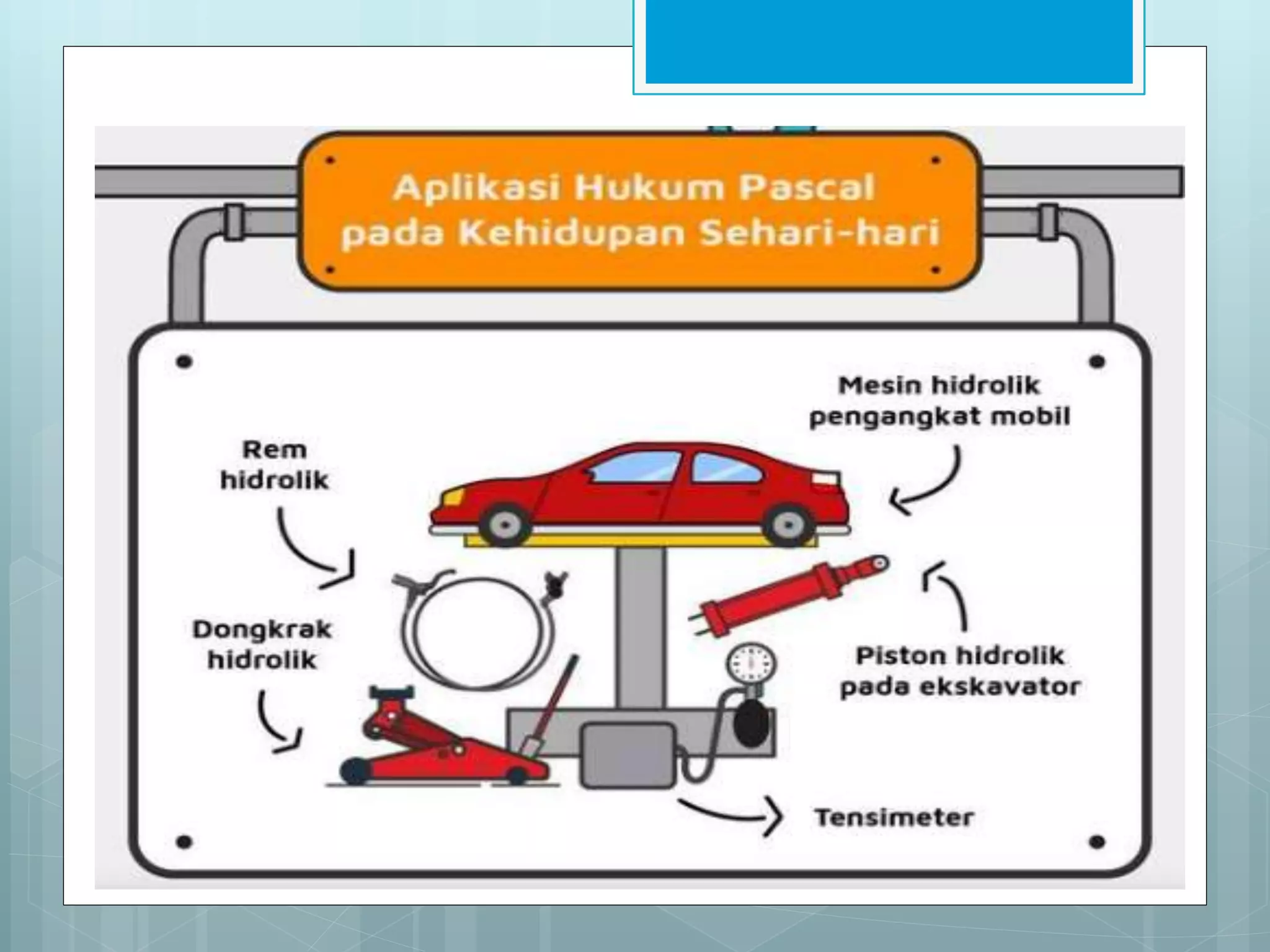 Aplikasi Hukum Pascal pada Kehidupan Sehari-hari

Mesin hidrolik pengangkat mobil

Rem hidrolik

Dongkrak hidrolik

Piston hidrolik pada ekskavator

Tensimeter