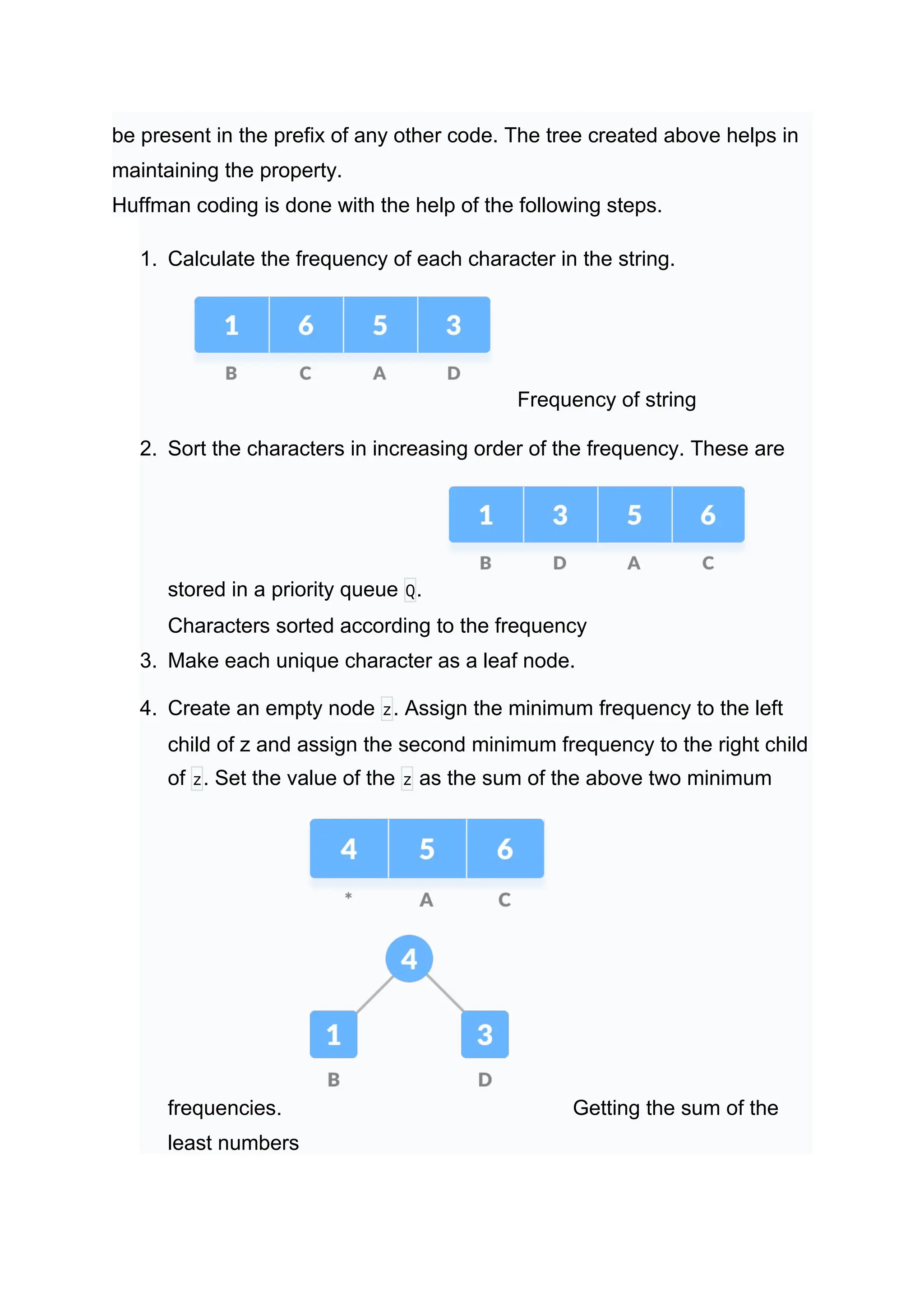 be present in the prefix of any other code. The tree created above helps in maintaining the property.
Huffman coding is done with the help of the following steps.

1. Calculate the frequency of each character in the string.

| 1 | 6 | 5 | 3 |
|---|---|---|---|
| B | C | A | D |

Frequency of string

2. Sort the characters in increasing order of the frequency. These are

| 1 | 3 | 5 | 6 |
|---|---|---|---|
| B | D | A | C |

stored in a priority queue Q.
Characters sorted according to the frequency

3. Make each unique character as a leaf node.

4. Create an empty node z. Assign the minimum frequency to the left child of z and assign the second minimum frequency to the right child of z. Set the value of the z as the sum of the above two minimum

| 4 | 5 | 6 |
|---|---|---|
| * | A | C |

4
1 3
B D

frequencies. Getting the sum of the least numbers