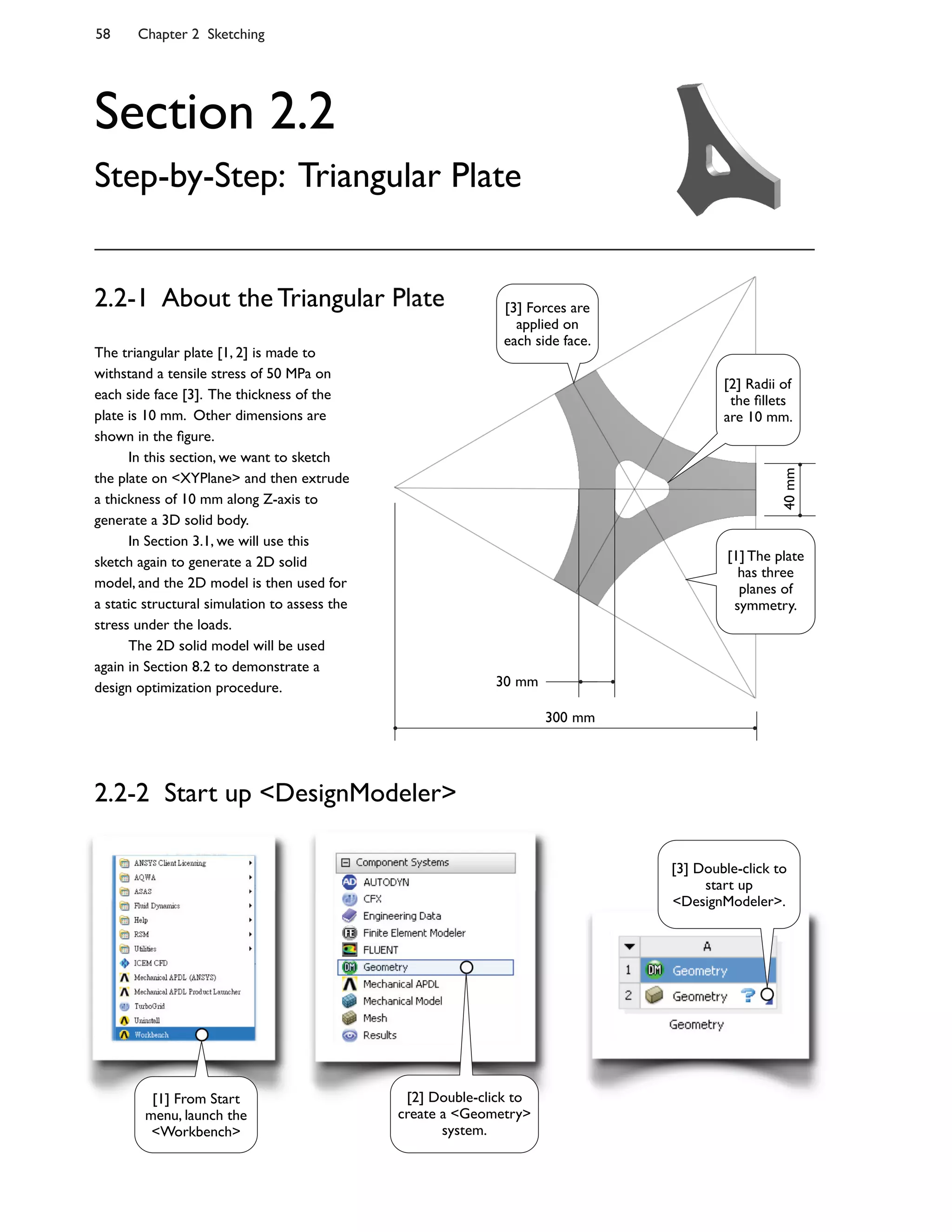 58 Chapter 2 Sketching

Section 2.2

Step-by-Step: Triangular Plate

2.2-1 About the Triangular Plate

The triangular plate [1, 2] is made to withstand a tensile stress of 50 MPa on each side face [3]. The thickness of the plate is 10 mm. Other dimensions are shown in the figure.

In this section, we want to sketch the plate on <XYPlane> and then extrude a thickness of 10 mm along Z-axis to generate a 3D solid body.

In Section 3.1, we will use this sketch again to generate a 2D solid model, and the 2D model is then used for a static structural simulation to assess the stress under the loads.

The 2D solid model will be used again in Section 8.2 to demonstrate a design optimization procedure.

[3] Forces are applied on each side face.

[2] Radii of the fillets are 10 mm.

40 mm

[1] The plate has three planes of symmetry.

30 mm

300 mm

2.2-2 Start up <DesignModeler>

ANSYS Client Licensing
AQWA
ASAS
Fluid Dynamics
Help
RSM
Utilities
ICEM CFD
Mechanical APDL (ANSYS)
Mechanical APDL Product Launcher
TurboGrid
Uninstall
Workbench

[1] From Start menu, launch the <Workbench>

Component Systems
AUTODYN
CFX
Engineering Data
Finite Element Modeler
FLUENT
Geometry
Mechanical APDL
Mechanical Model
Mesh
Results

[2] Double-click to create a <Geometry> system.

[3] Double-click to start up <DesignModeler>.

| | A |
|---|---|
| 1 | Geometry |
| 2 | Geometry ? |

Geometry