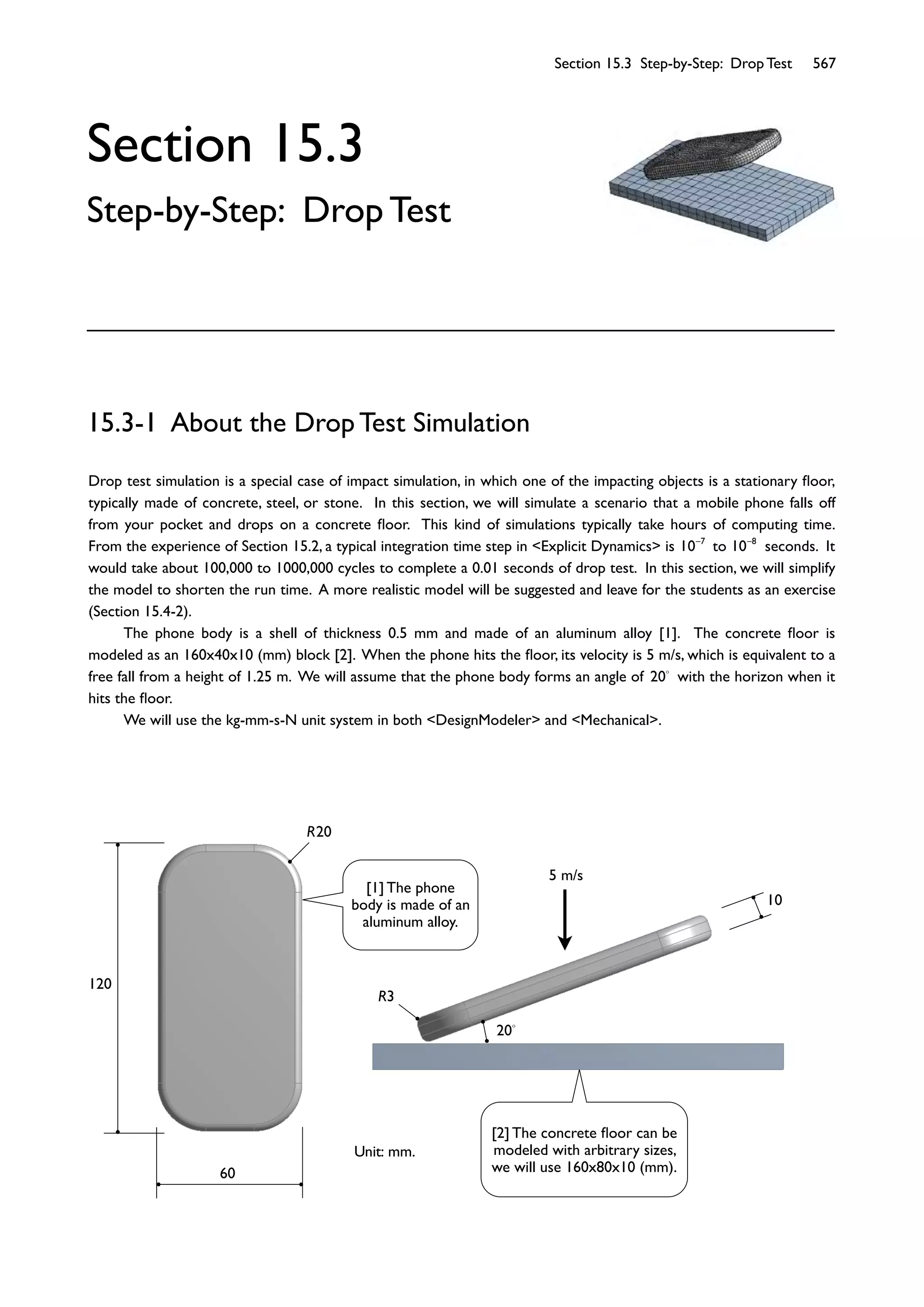 Section 15.3 Step-by-Step: Drop Test 567

Section 15.3

Step-by-Step: Drop Test

15.3-1 About the Drop Test Simulation

Drop test simulation is a special case of impact simulation, in which one of the impacting objects is a stationary floor, typically made of concrete, steel, or stone. In this section, we will simulate a scenario that a mobile phone falls off from your pocket and drops on a concrete floor. This kind of simulations typically take hours of computing time. From the experience of Section 15.2, a typical integration time step in <Explicit Dynamics> is $10^{-7}$ to $10^{-8}$ seconds. It would take about 100,000 to 1000,000 cycles to complete a 0.01 seconds of drop test. In this section, we will simplify the model to shorten the run time. A more realistic model will be suggested and leave for the students as an exercise (Section 15.4-2).

The phone body is a shell of thickness 0.5 mm and made of an aluminum alloy [1]. The concrete floor is modeled as an 160x40x10 (mm) block [2]. When the phone hits the floor, its velocity is 5 m/s, which is equivalent to a free fall from a height of 1.25 m. We will assume that the phone body forms an angle of $20^\circ$ with the horizon when it hits the floor.

We will use the kg-mm-s-N unit system in both <DesignModeler> and <Mechanical>.

R20

[1] The phone body is made of an aluminum alloy.

5 m/s

10

120

R3

$20^\circ$

60

Unit: mm.

[2] The concrete floor can be modeled with arbitrary sizes, we will use 160x80x10 (mm).