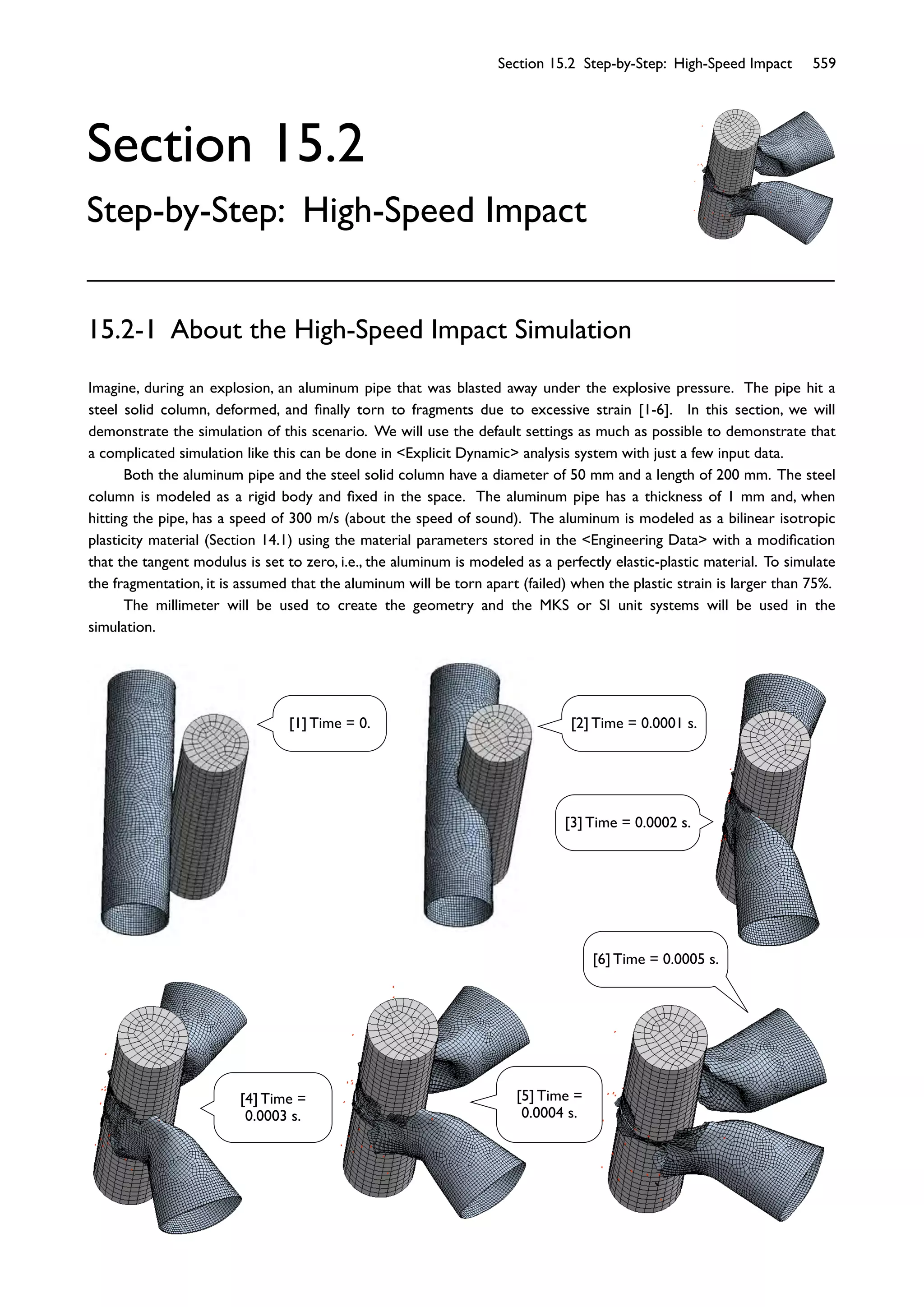 Section 15.2 Step-by-Step: High-Speed Impact 559

Section 15.2

Step-by-Step: High-Speed Impact

15.2-1 About the High-Speed Impact Simulation

Imagine, during an explosion, an aluminum pipe that was blasted away under the explosive pressure. The pipe hit a steel solid column, deformed, and finally torn to fragments due to excessive strain [1-6]. In this section, we will demonstrate the simulation of this scenario. We will use the default settings as much as possible to demonstrate that a complicated simulation like this can be done in <Explicit Dynamic> analysis system with just a few input data.

Both the aluminum pipe and the steel solid column have a diameter of 50 mm and a length of 200 mm. The steel column is modeled as a rigid body and fixed in the space. The aluminum pipe has a thickness of 1 mm and, when hitting the pipe, has a speed of 300 m/s (about the speed of sound). The aluminum is modeled as a bilinear isotropic plasticity material (Section 14.1) using the material parameters stored in the <Engineering Data> with a modification that the tangent modulus is set to zero, i.e., the aluminum is modeled as a perfectly elastic-plastic material. To simulate the fragmentation, it is assumed that the aluminum will be torn apart (failed) when the plastic strain is larger than 75%.

The millimeter will be used to create the geometry and the MKS or SI unit systems will be used in the simulation.

[1] Time = 0.

[2] Time = 0.0001 s.

[3] Time = 0.0002 s.

[6] Time = 0.0005 s.

[4] Time = 0.0003 s.

[5] Time = 0.0004 s.