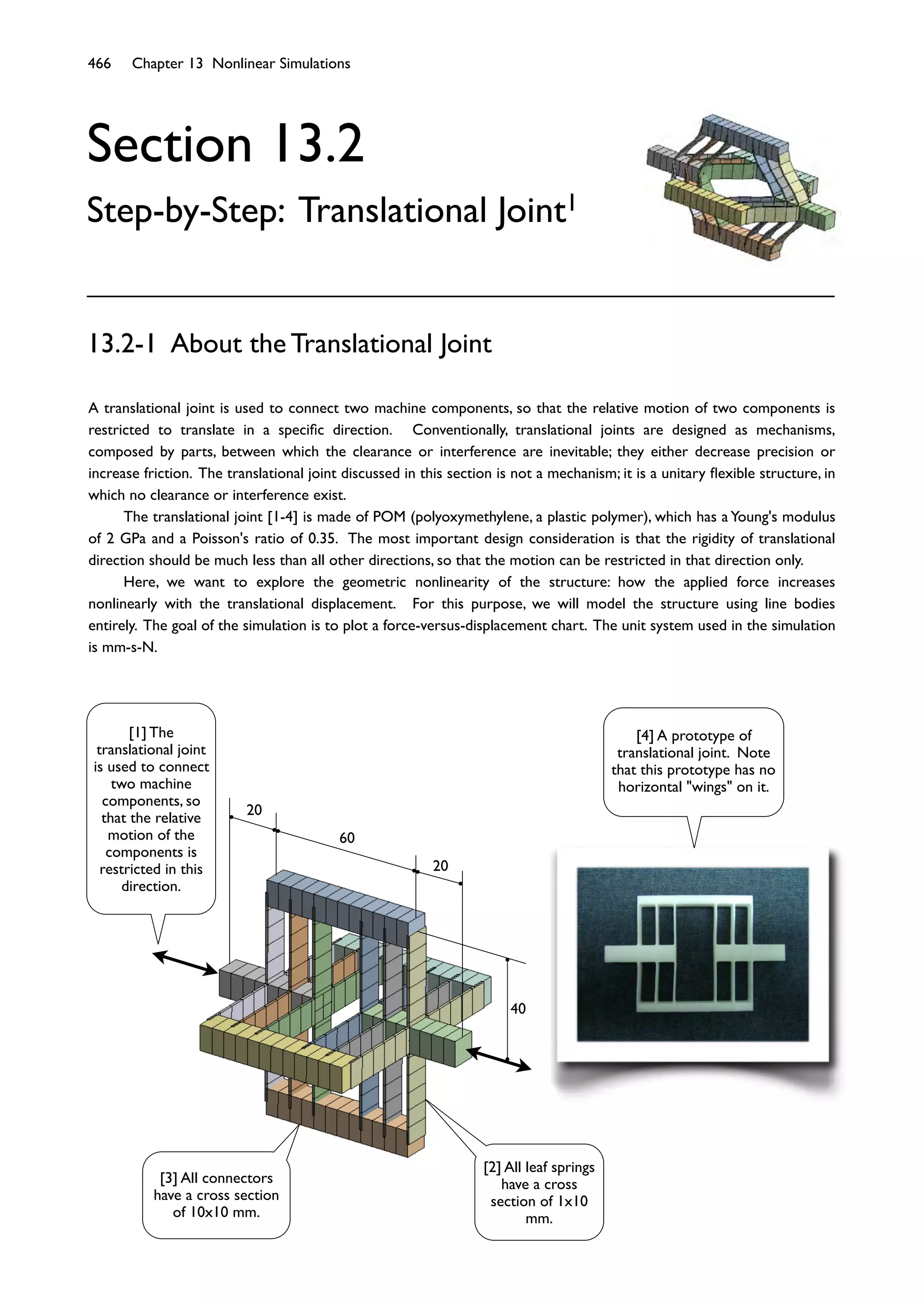 466 Chapter 13 Nonlinear Simulations

Section 13.2

Step-by-Step: Translational Joint$^1$

13.2-1 About the Translational Joint

A translational joint is used to connect two machine components, so that the relative motion of two components is restricted to translate in a specific direction. Conventionally, translational joints are designed as mechanisms, composed by parts, between which the clearance or interference are inevitable; they either decrease precision or increase friction. The translational joint discussed in this section is not a mechanism; it is a unitary flexible structure, in which no clearance or interference exist.

The translational joint [1-4] is made of POM (polyoxymethylene, a plastic polymer), which has a Young's modulus of 2 GPa and a Poisson's ratio of 0.35. The most important design consideration is that the rigidity of translational direction should be much less than all other directions, so that the motion can be restricted in that direction only.

Here, we want to explore the geometric nonlinearity of the structure: how the applied force increases nonlinearly with the translational displacement. For this purpose, we will model the structure using line bodies entirely. The goal of the simulation is to plot a force-versus-displacement chart. The unit system used in the simulation is mm-s-N.

[1] The translational joint is used to connect two machine components, so that the relative motion of the components is restricted in this direction.

20

60

20

40

[4] A prototype of translational joint. Note that this prototype has no horizontal "wings" on it.

[3] All connectors have a cross section of 10x10 mm.

[2] All leaf springs have a cross section of 1x10 mm.