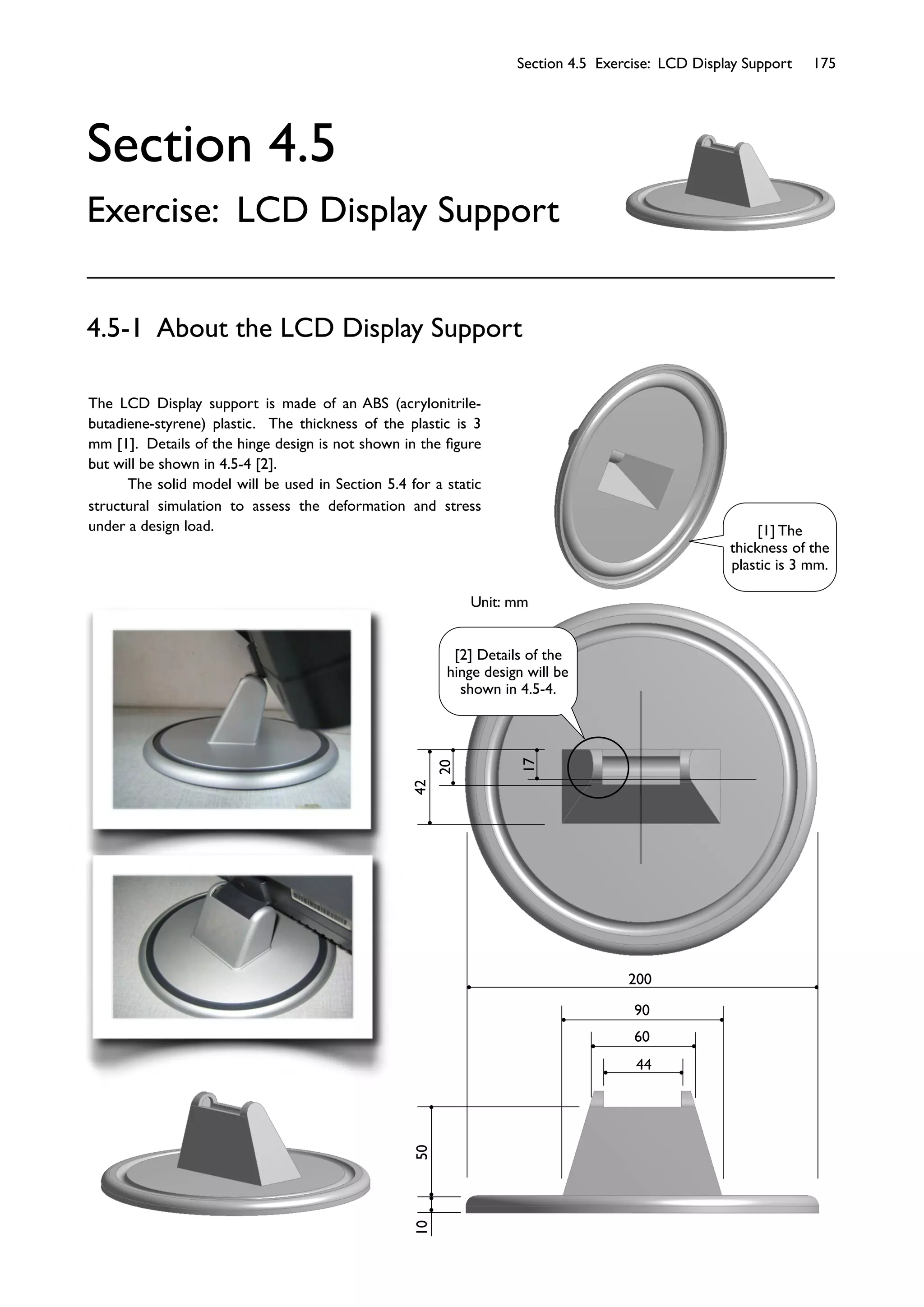 Section 4.5 Exercise: LCD Display Support 175

Section 4.5

Exercise: LCD Display Support

4.5-1 About the LCD Display Support

The LCD Display support is made of an ABS (acrylonitrile-butadiene-styrene) plastic. The thickness of the plastic is 3 mm [1]. Details of the hinge design is not shown in the figure but will be shown in 4.5-4 [2].

The solid model will be used in Section 5.4 for a static structural simulation to assess the deformation and stress under a design load.

[1] The thickness of the plastic is 3 mm.

Unit: mm

[2] Details of the hinge design will be shown in 4.5-4.

42

20

17

200

90

60

44

50

10