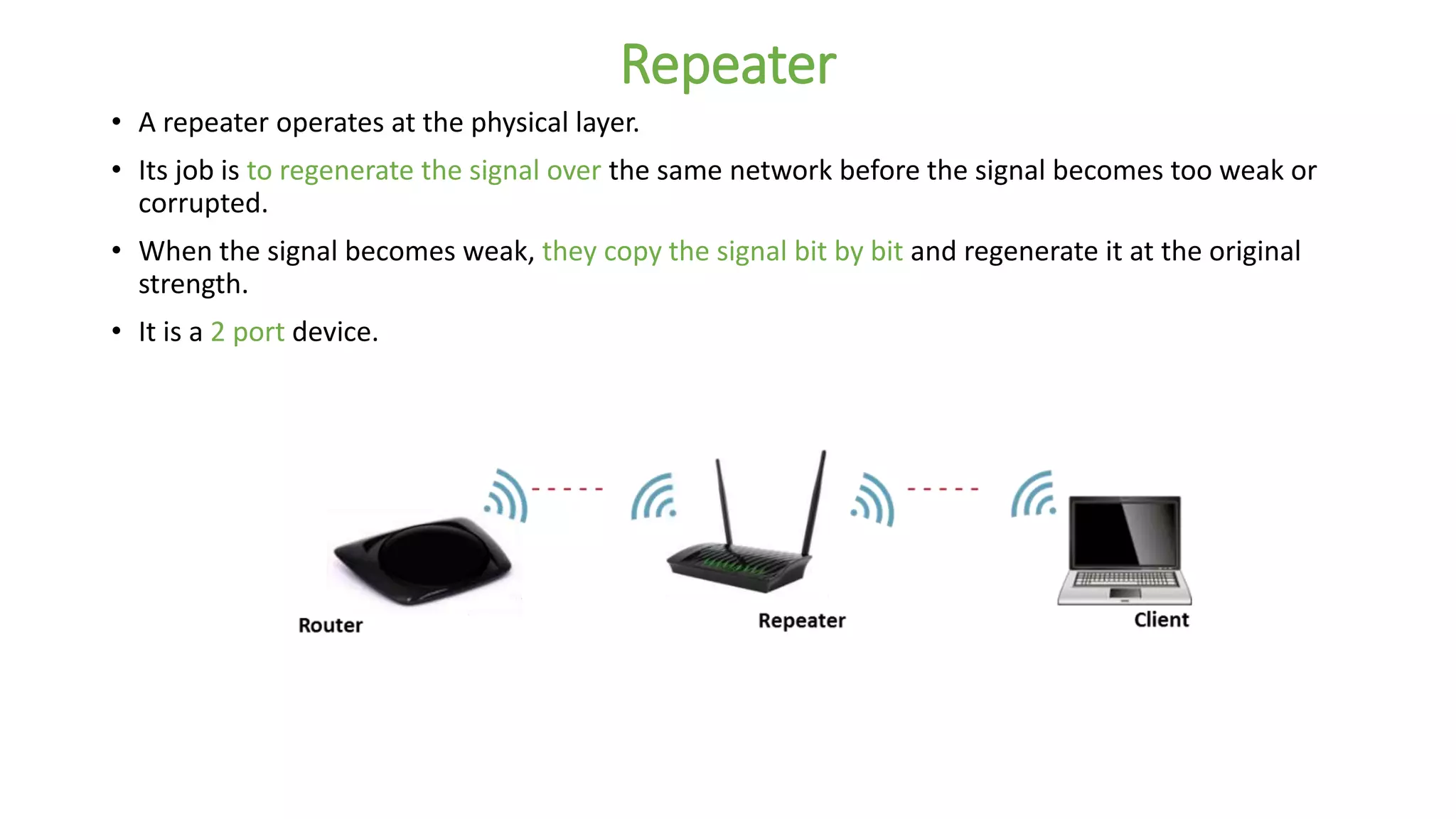 Repeater

• A repeater operates at the physical layer.

• Its job is to regenerate the signal over the same network before the signal becomes too weak or corrupted.

• When the signal becomes weak, they copy the signal bit by bit and regenerate it at the original strength.

• It is a 2 port device.

Router

Repeater

Client