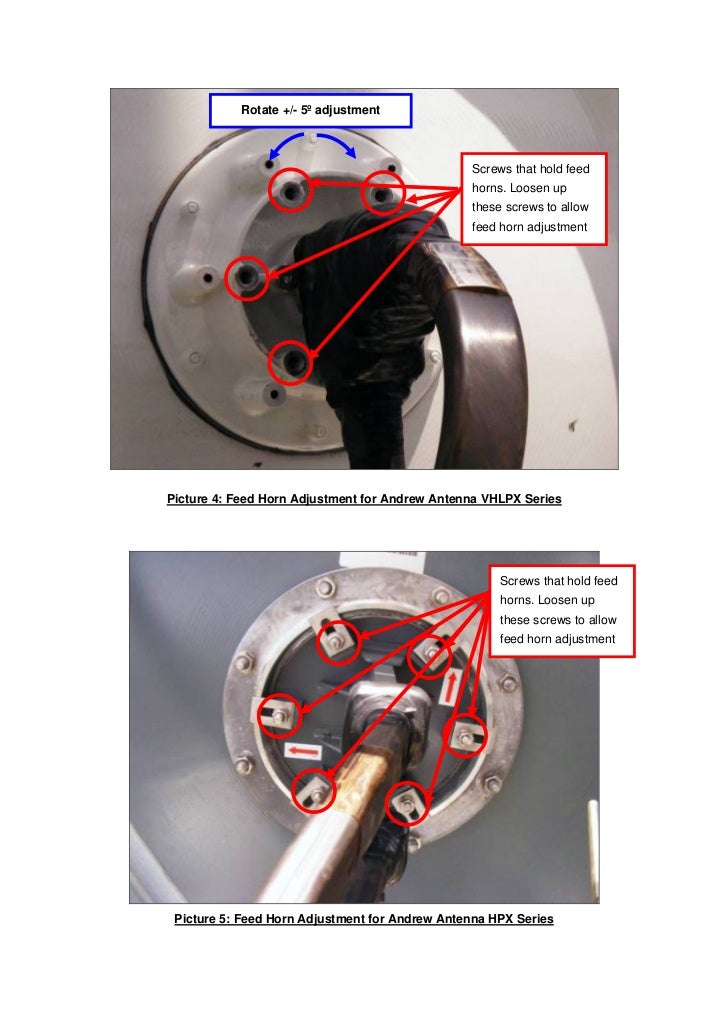 Rotate +/- 5º adjustment

Screws that hold feed horns. Loosen up these screws to allow feed horn adjustment

Picture 4: Feed Horn Adjustment for Andrew Antenna VHLPX Series

Screws that hold feed horns. Loosen up these screws to allow feed horn adjustment

Picture 5: Feed Horn Adjustment for Andrew Antenna HPX Series