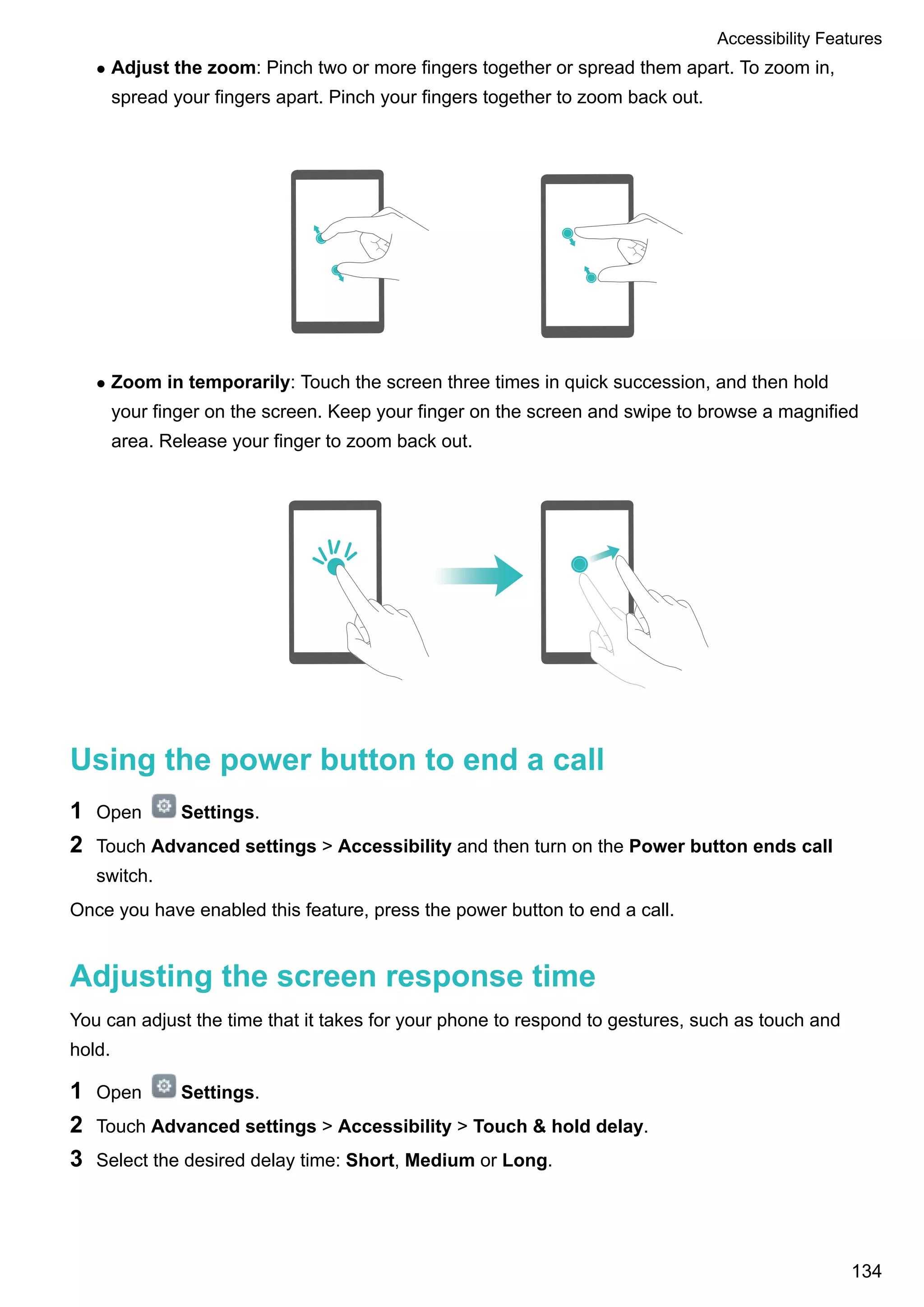 Accessibility Features

• Adjust the zoom: Pinch two or more fingers together or spread them apart. To zoom in, spread your fingers apart. Pinch your fingers together to zoom back out.

• Zoom in temporarily: Touch the screen three times in quick succession, and then hold your finger on the screen. Keep your finger on the screen and swipe to browse a magnified area. Release your finger to zoom back out.

Using the power button to end a call

1 Open Settings.

2 Touch Advanced settings > Accessibility and then turn on the Power button ends call switch.

Once you have enabled this feature, press the power button to end a call.

Adjusting the screen response time

You can adjust the time that it takes for your phone to respond to gestures, such as touch and hold.

1 Open Settings.

2 Touch Advanced settings > Accessibility > Touch & hold delay.

3 Select the desired delay time: Short, Medium or Long.

134