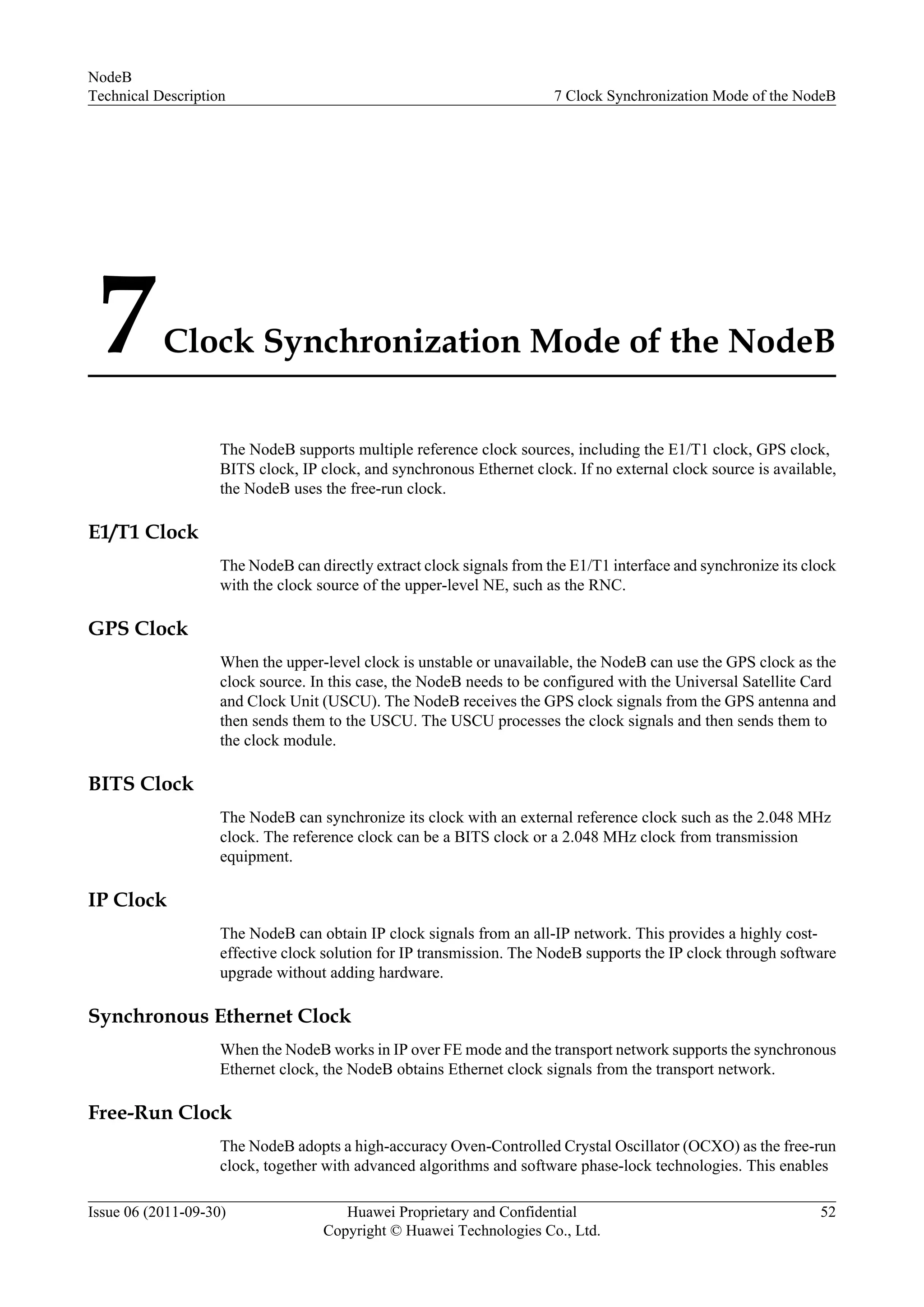 NodeB
Technical Description

7 Clock Synchronization Mode of the NodeB

7 Clock Synchronization Mode of the NodeB

The NodeB supports multiple reference clock sources, including the E1/T1 clock, GPS clock, BITS clock, IP clock, and synchronous Ethernet clock. If no external clock source is available, the NodeB uses the free-run clock.

E1/T1 Clock

The NodeB can directly extract clock signals from the E1/T1 interface and synchronize its clock with the clock source of the upper-level NE, such as the RNC.

GPS Clock

When the upper-level clock is unstable or unavailable, the NodeB can use the GPS clock as the clock source. In this case, the NodeB needs to be configured with the Universal Satellite Card and Clock Unit (USCU). The NodeB receives the GPS clock signals from the GPS antenna and then sends them to the USCU. The USCU processes the clock signals and then sends them to the clock module.

BITS Clock

The NodeB can synchronize its clock with an external reference clock such as the 2.048 MHz clock. The reference clock can be a BITS clock or a 2.048 MHz clock from transmission equipment.

IP Clock

The NodeB can obtain IP clock signals from an all-IP network. This provides a highly cost-effective clock solution for IP transmission. The NodeB supports the IP clock through software upgrade without adding hardware.

Synchronous Ethernet Clock

When the NodeB works in IP over FE mode and the transport network supports the synchronous Ethernet clock, the NodeB obtains Ethernet clock signals from the transport network.

Free-Run Clock

The NodeB adopts a high-accuracy Oven-Controlled Crystal Oscillator (OCXO) as the free-run clock, together with advanced algorithms and software phase-lock technologies. This enables

Issue 06 (2011-09-30)
Huawei Proprietary and Confidential
Copyright © Huawei Technologies Co., Ltd.
52