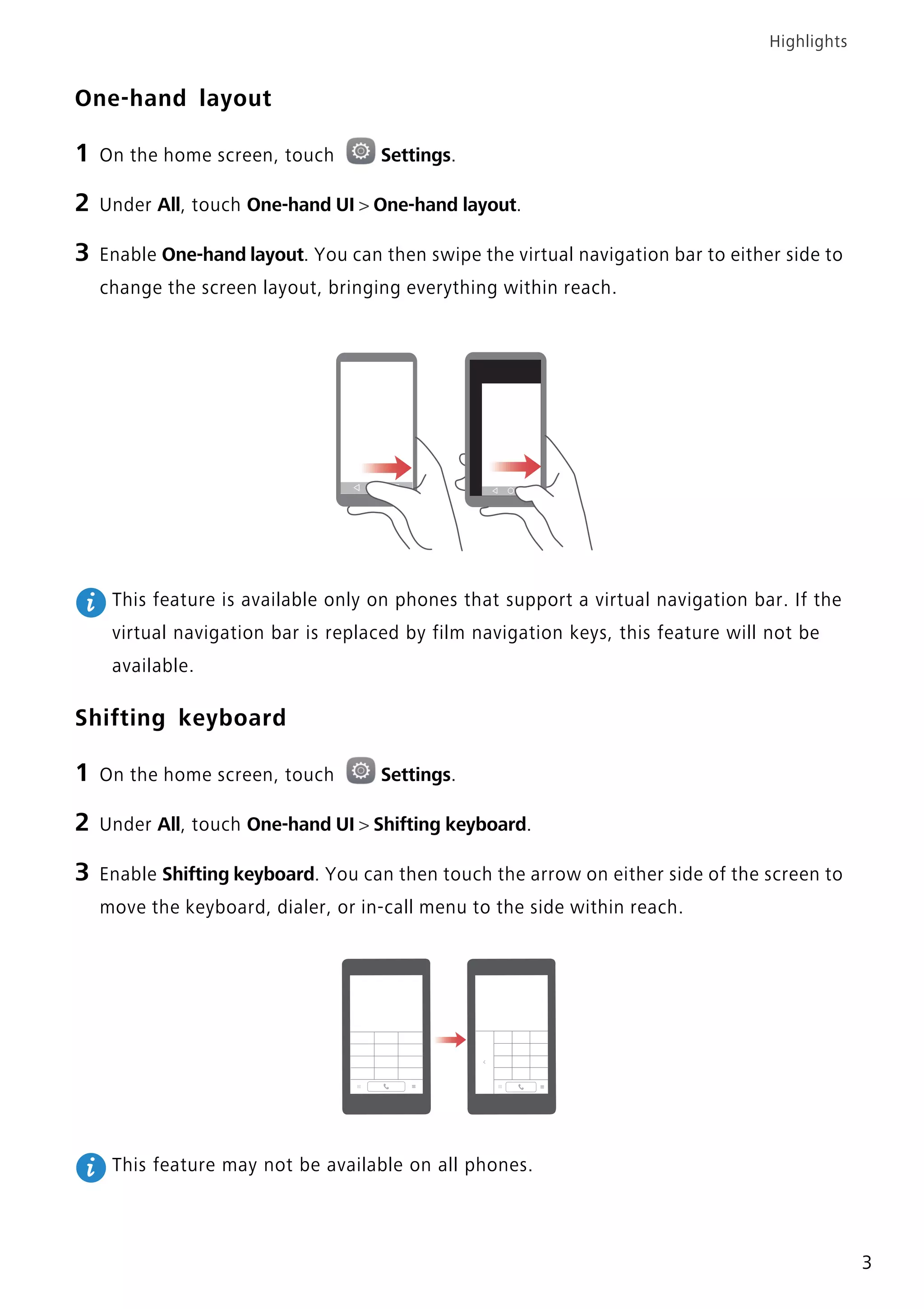 Highlights

One-hand layout

1 On the home screen, touch Settings.

2 Under All, touch One-hand UI > One-hand layout.

3 Enable One-hand layout. You can then swipe the virtual navigation bar to either side to change the screen layout, bringing everything within reach.

This feature is available only on phones that support a virtual navigation bar. If the virtual navigation bar is replaced by film navigation keys, this feature will not be available.

Shifting keyboard

1 On the home screen, touch Settings.

2 Under All, touch One-hand UI > Shifting keyboard.

3 Enable Shifting keyboard. You can then touch the arrow on either side of the screen to move the keyboard, dialer, or in-call menu to the side within reach.

This feature may not be available on all phones.

3