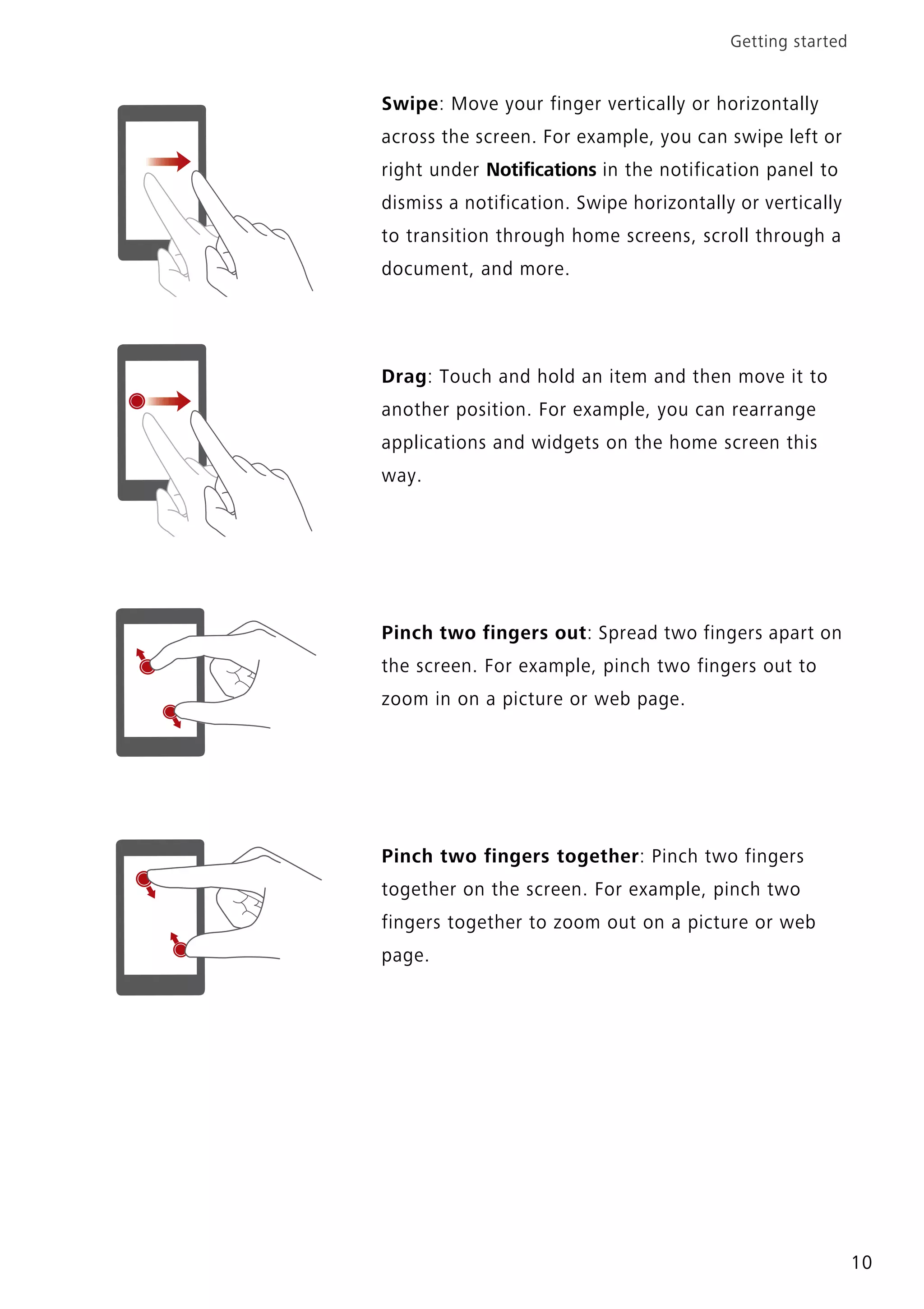 Getting started

Swipe: Move your finger vertically or horizontally across the screen. For example, you can swipe left or right under Notifications in the notification panel to dismiss a notification. Swipe horizontally or vertically to transition through home screens, scroll through a document, and more.

Drag: Touch and hold an item and then move it to another position. For example, you can rearrange applications and widgets on the home screen this way.

Pinch two fingers out: Spread two fingers apart on the screen. For example, pinch two fingers out to zoom in on a picture or web page.

Pinch two fingers together: Pinch two fingers together on the screen. For example, pinch two fingers together to zoom out on a picture or web page.

10