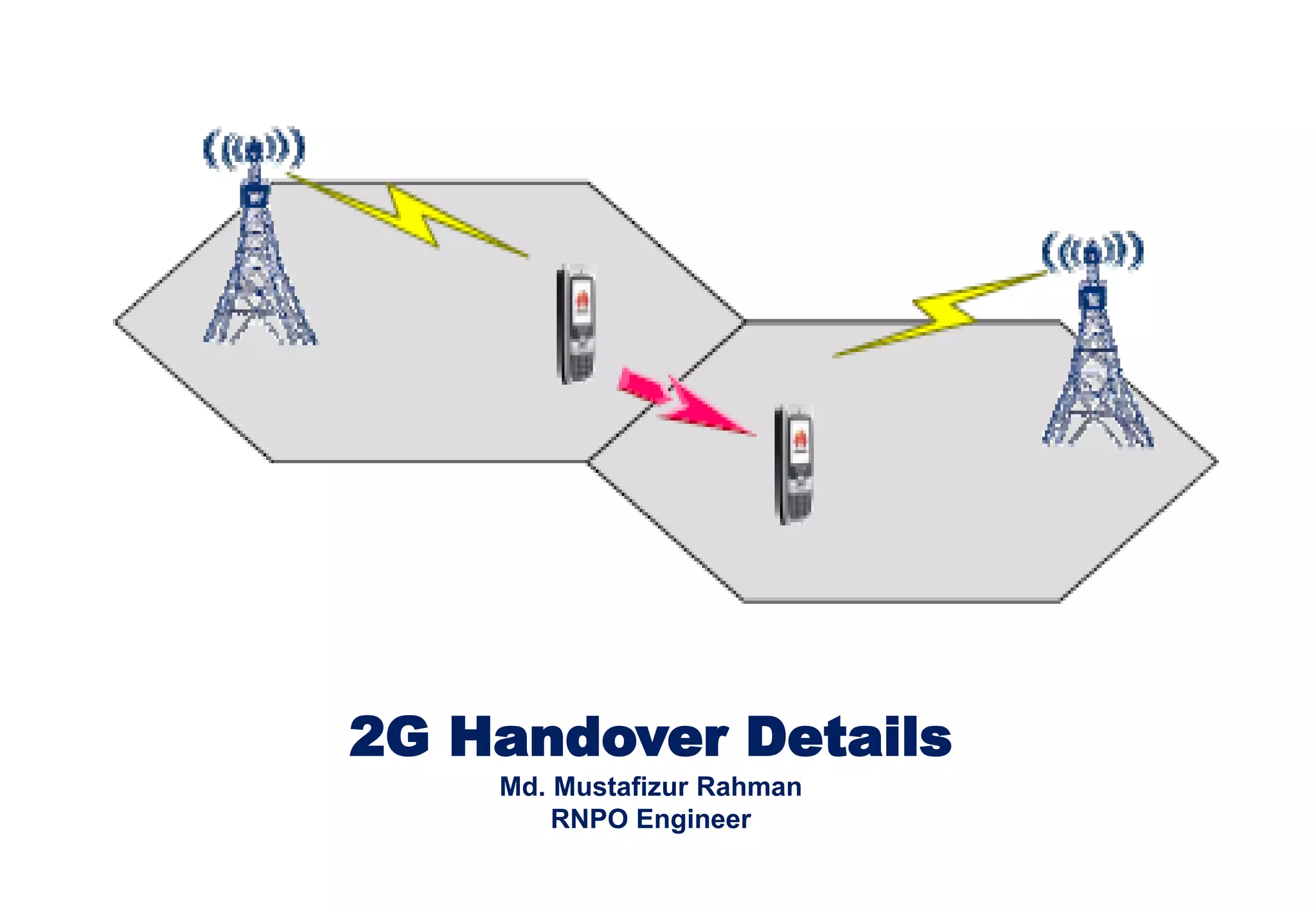 2G Handover Details

Md. Mustafizur Rahman
RNPO Engineer