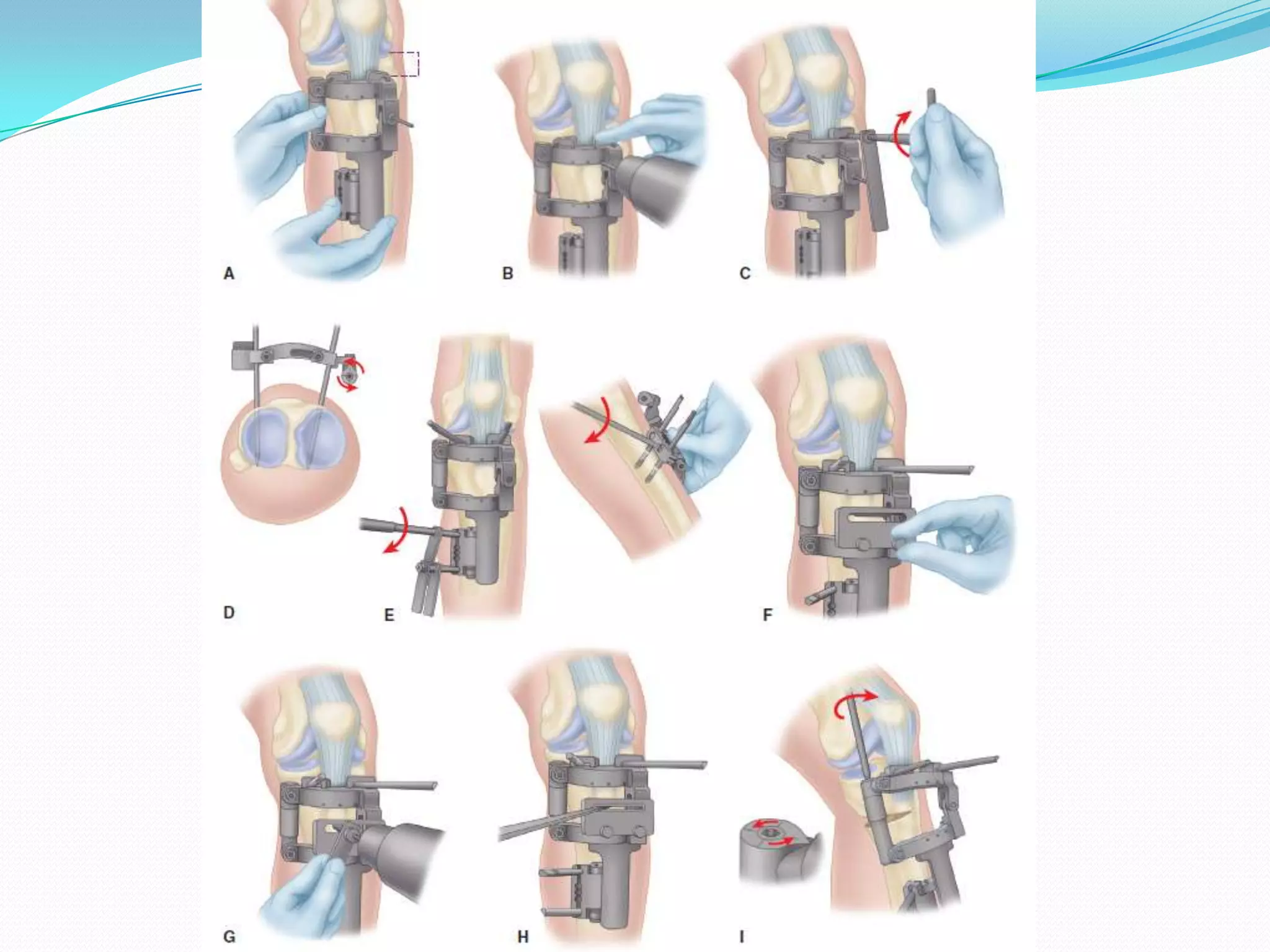 A

B

C

D

E

F

G

H

I