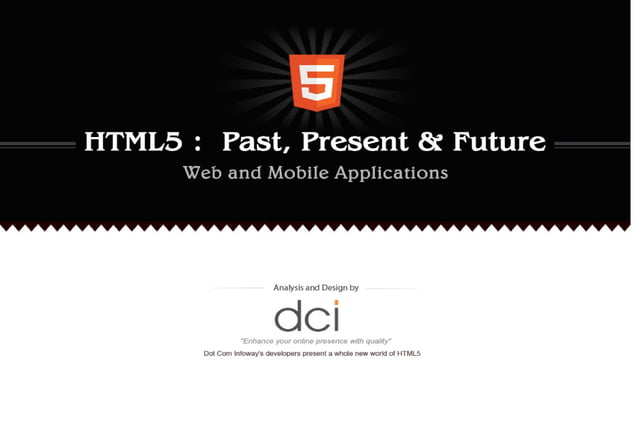 5

HTML5 : Past, Present & Future

Web and Mobile Applications

Analysis and Design by

dci

"Enhance your online presence with quality"

Dot Com Infoway's developers present a whole new world of HTML5