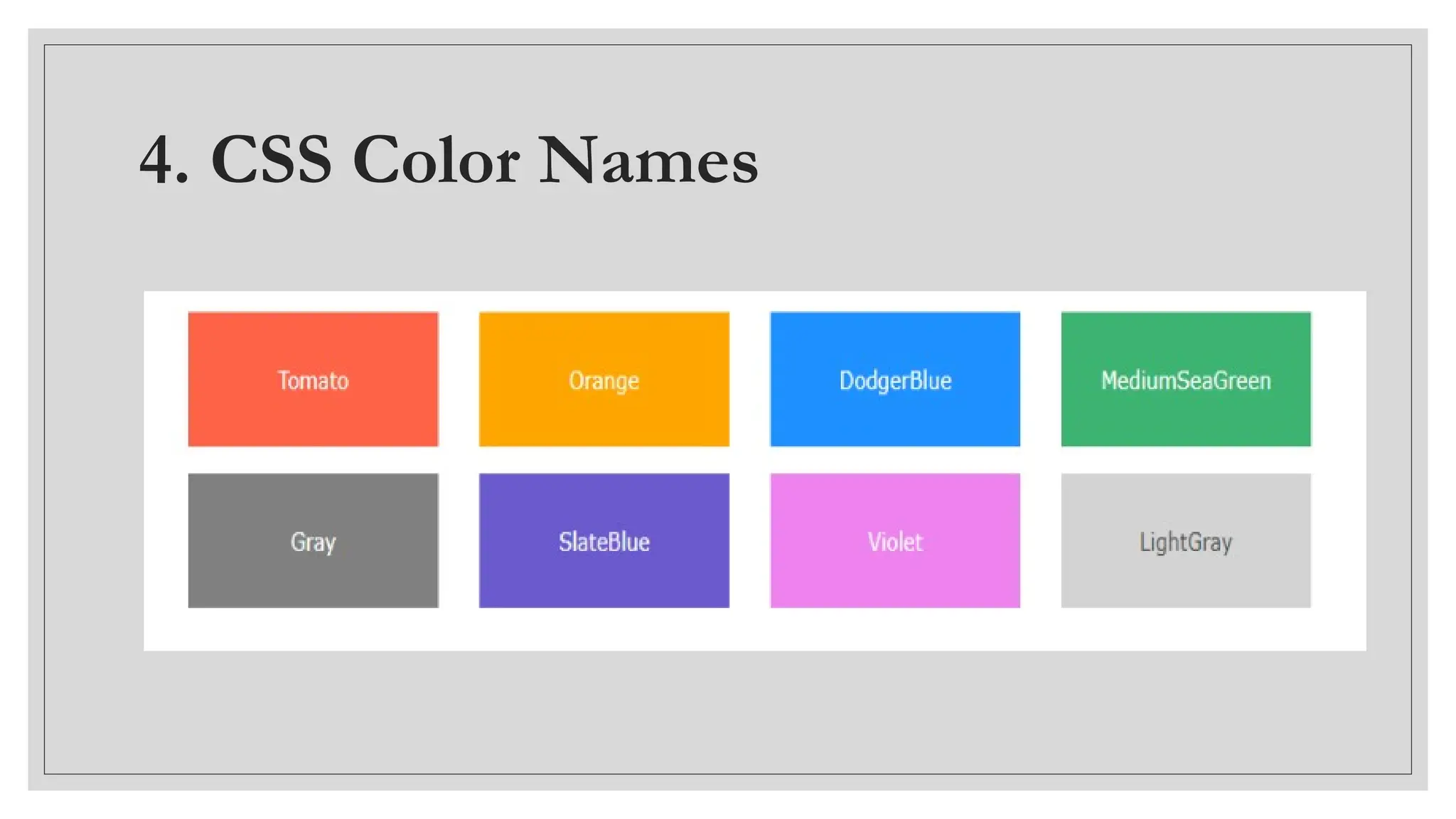 4. CSS Color Names

Tomato

Orange

DodgerBlue

MediumSeaGreen

Gray

SlateBlue

Violet

LightGray