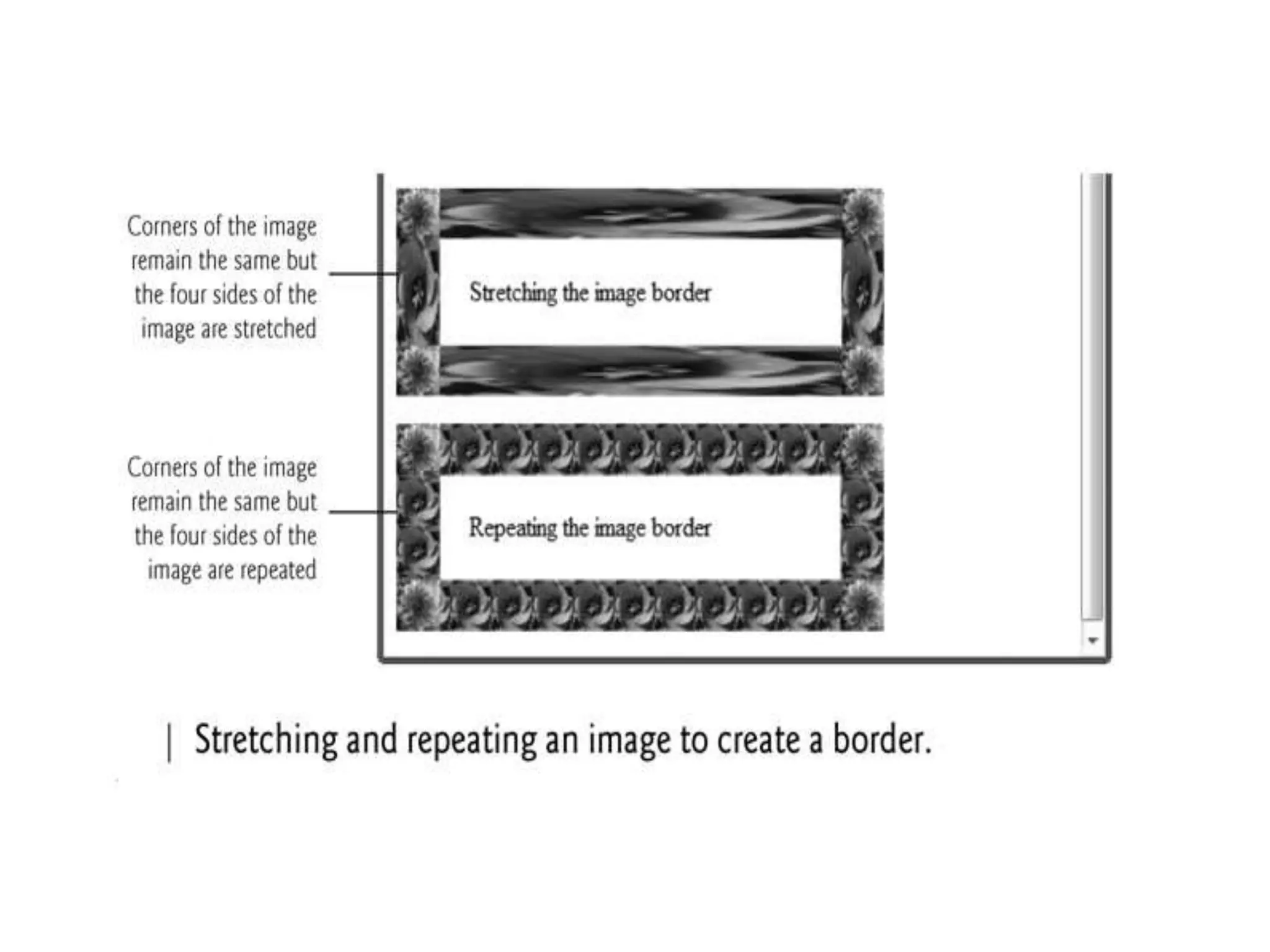 Corners of the image remain the same but the four sides of the image are stretched

Stretching the image border

Corners of the image remain the same but the four sides of the image are repeated

Repeating the image border

| Stretching and repeating an image to create a border.