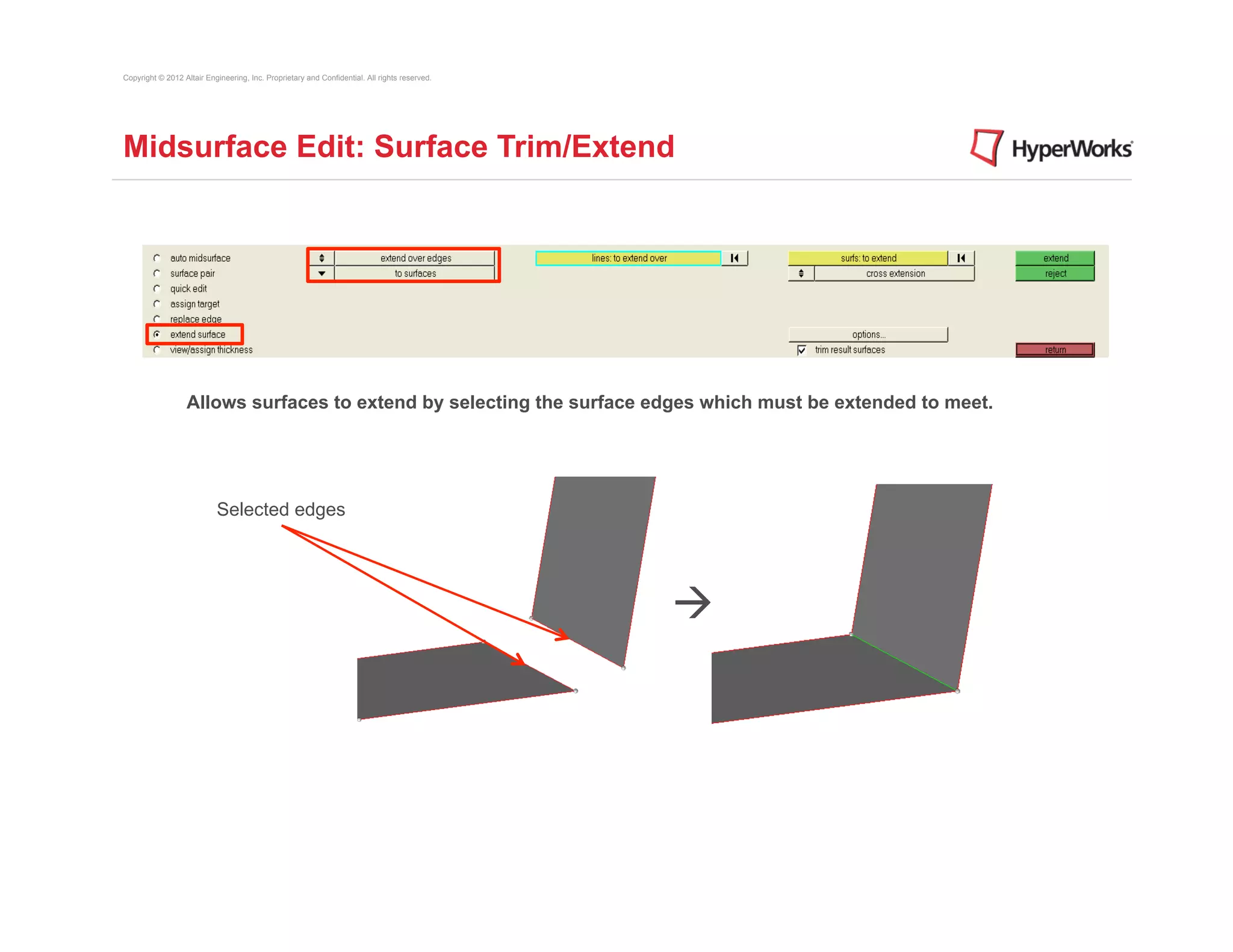 Copyright © 2012 Altair Engineering, Inc. Proprietary and Confidential. All rights reserved.

Midsurface Edit: Surface Trim/Extend

HyperWorks

auto midsurface
surface pair
quick edit
assign target
replace edge
extend surface
view/assign thickness

extend over edges
to surfaces

lines: to extend over

surfs: to extend
cross extension

options...
trim result surfaces

extend
reject
return

Allows surfaces to extend by selecting the surface edges which must be extended to meet.

Selected edges