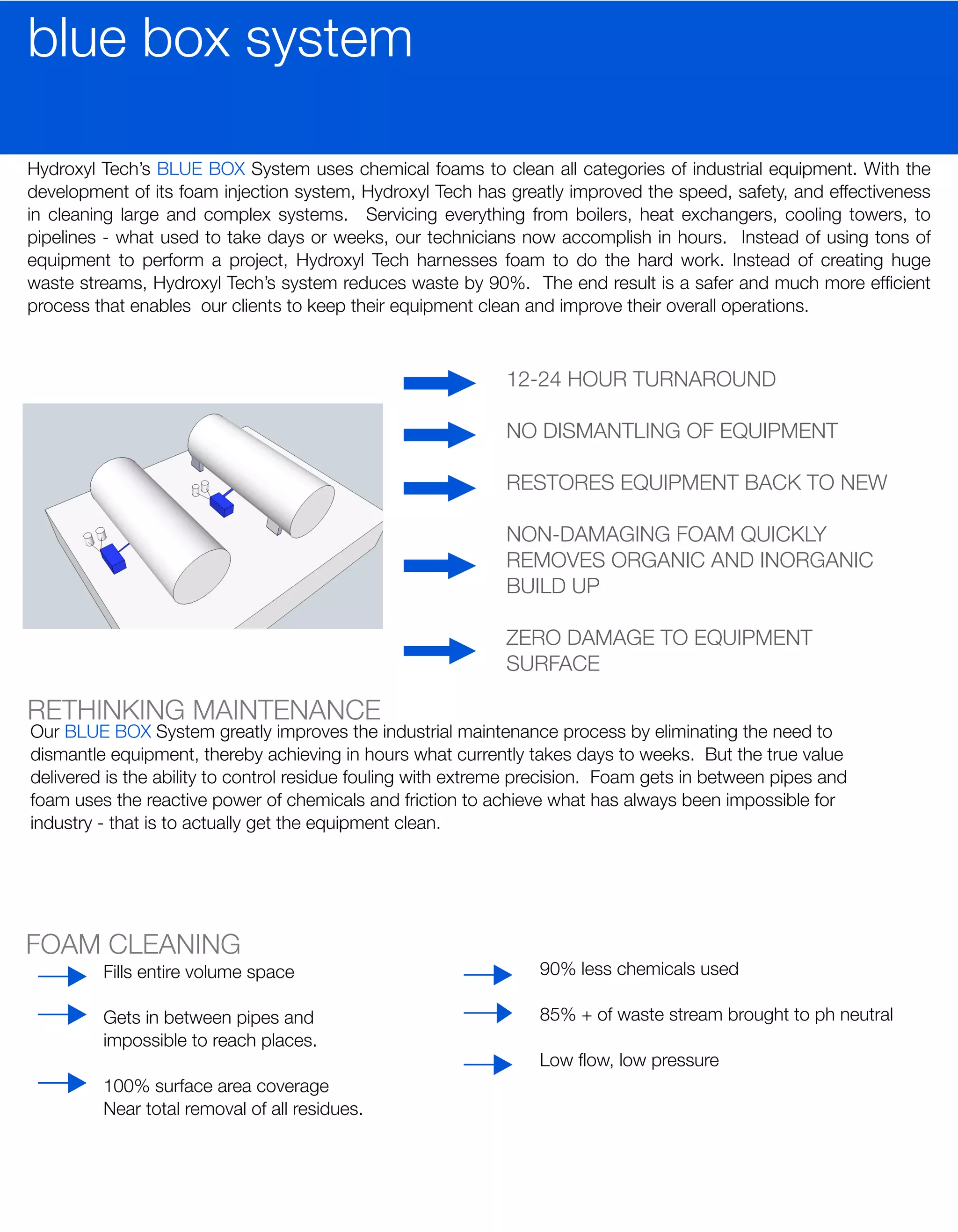 blue box system

Hydroxyl Tech's BLUE BOX System uses chemical foams to clean all categories of industrial equipment. With the development of its foam injection system, Hydroxyl Tech has greatly improved the speed, safety, and effectiveness in cleaning large and complex systems. Servicing everything from boilers, heat exchangers, cooling towers, to pipelines - what used to take days or weeks, our technicians now accomplish in hours. Instead of using tons of equipment to perform a project, Hydroxyl Tech harnesses foam to do the hard work. Instead of creating huge waste streams, Hydroxyl Tech's system reduces waste by 90%. The end result is a safer and much more efficient process that enables our clients to keep their equipment clean and improve their overall operations.

12-24 HOUR TURNAROUND

NO DISMANTLING OF EQUIPMENT

RESTORES EQUIPMENT BACK TO NEW

NON-DAMAGING FOAM QUICKLY REMOVES ORGANIC AND INORGANIC BUILD UP

ZERO DAMAGE TO EQUIPMENT SURFACE

RETHINKING MAINTENANCE
Our BLUE BOX System greatly improves the industrial maintenance process by eliminating the need to dismantle equipment, thereby achieving in hours what currently takes days to weeks. But the true value delivered is the ability to control residue fouling with extreme precision. Foam gets in between pipes and foam uses the reactive power of chemicals and friction to achieve what has always been impossible for industry - that is to actually get the equipment clean.

FOAM CLEANING
Fills entire volume space

Gets in between pipes and impossible to reach places.

100% surface area coverage
Near total removal of all residues.

90% less chemicals used

85% + of waste stream brought to ph neutral

Low flow, low pressure