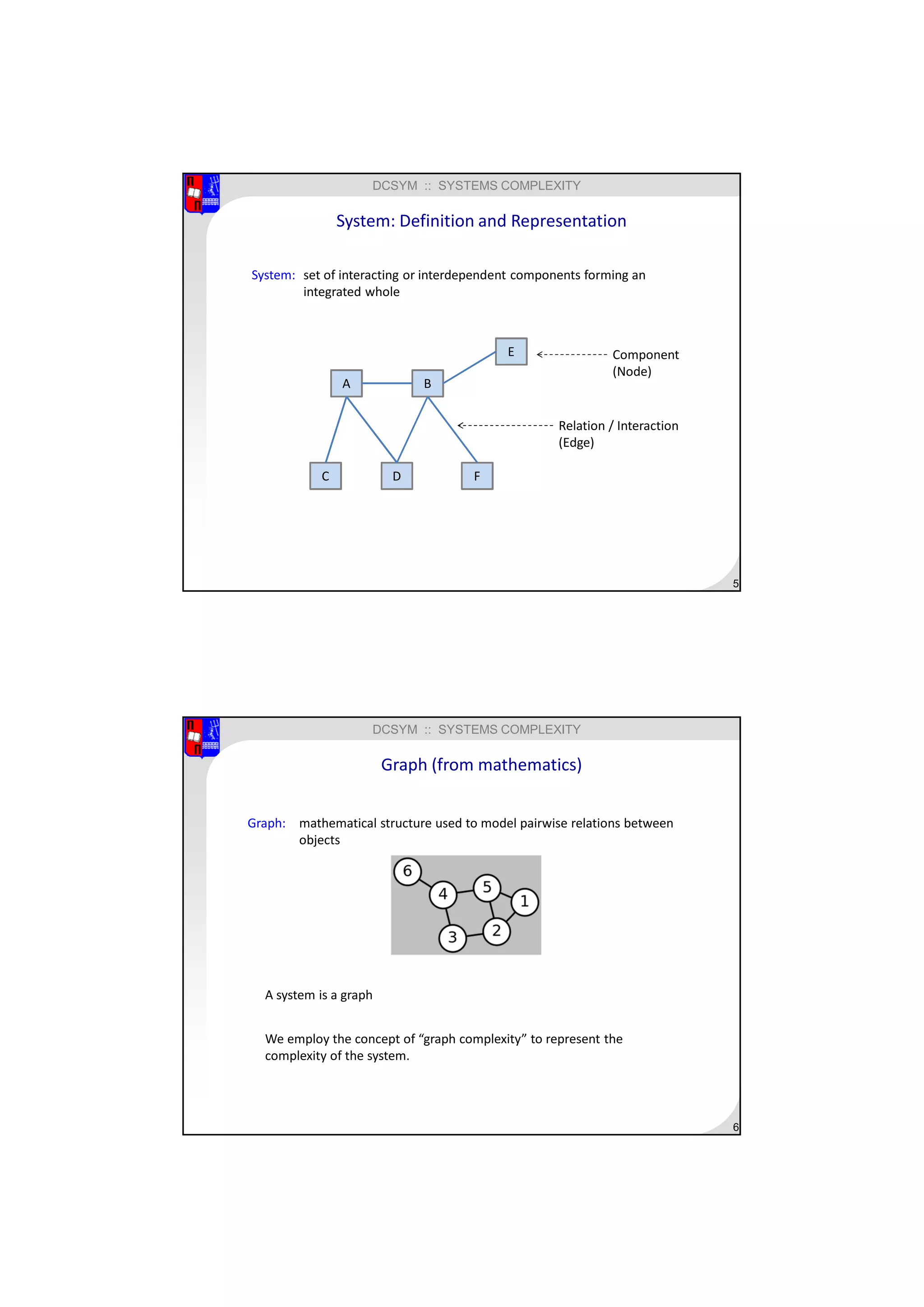 DCSYM :: SYSTEMS COMPLEXITY

System: Definition and Representation

System: set of interacting or interdependent components forming an integrated whole

E

Component (Node)

A B

Relation / Interaction (Edge)

C D F

5

DCSYM :: SYSTEMS COMPLEXITY

Graph (from mathematics)

Graph: mathematical structure used to model pairwise relations between objects

6 4 5 1 3 2

A system is a graph

We employ the concept of “graph complexity” to represent the complexity of the system.

6