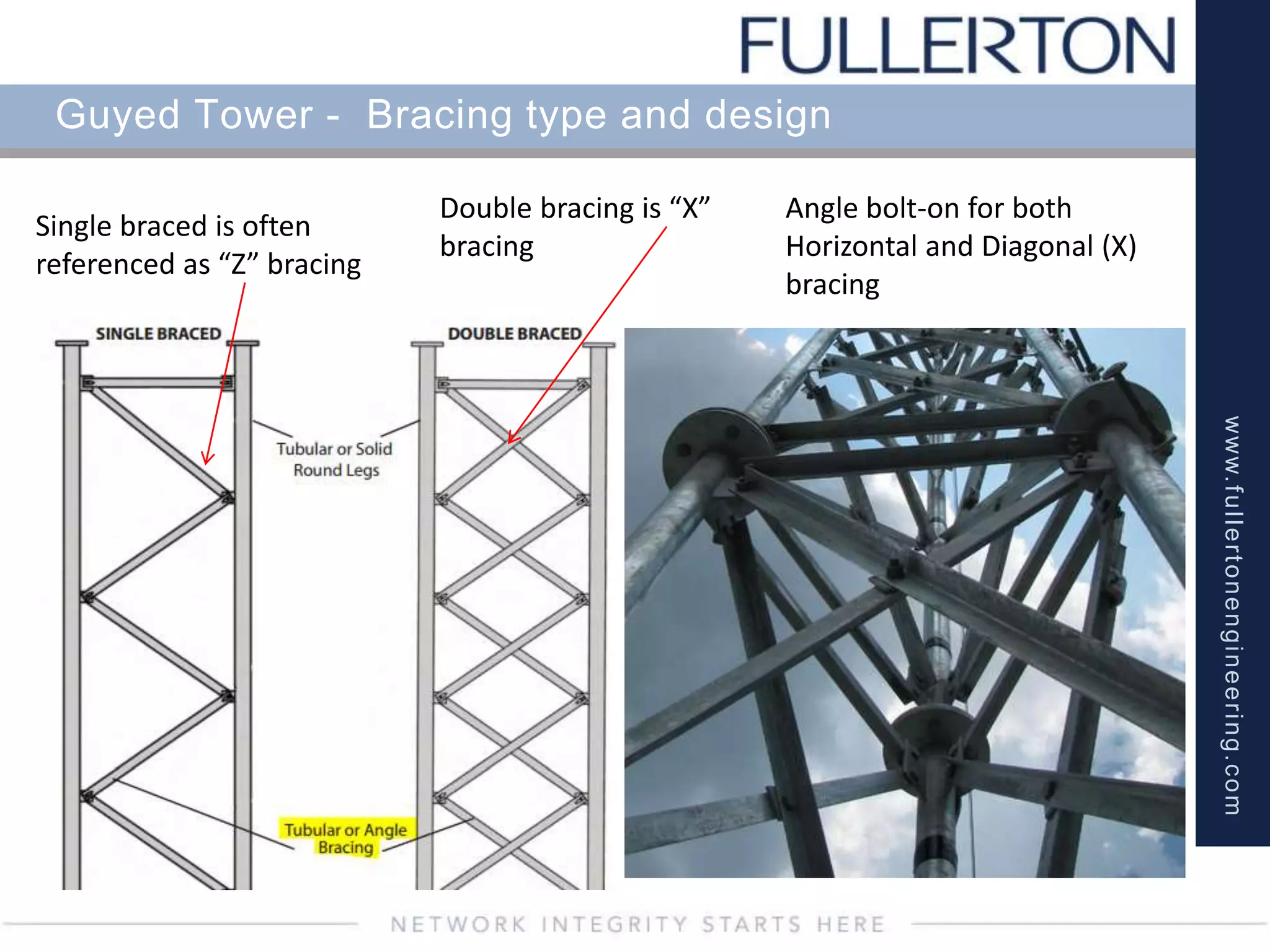 FULLERTON

Guyed Tower - Bracing type and design

Single braced is often referenced as “Z” bracing

Double bracing is “X” bracing

Angle bolt-on for both Horizontal and Diagonal (X) bracing

SINGLE BRACED

DOUBLE BRACED

Tubular or Solid Round Legs

Tubular or Angle Bracing

www.fullertonengineering.com

NETWORK INTEGRITY STARTS HERE